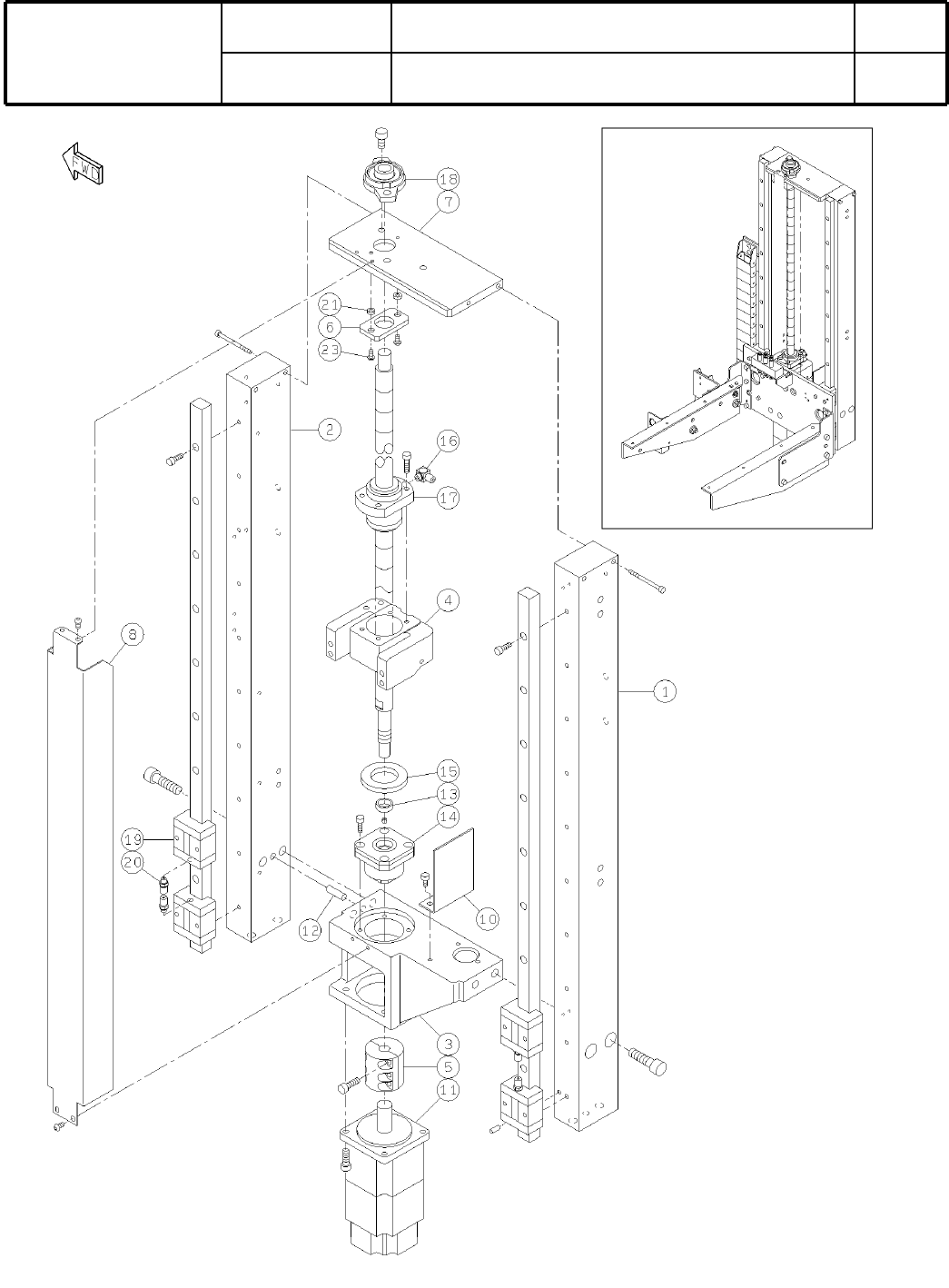 FWD

18
7
21
6
23
2
16
17
4
8
1
15
13
14
19
20
10
12
3
5
11