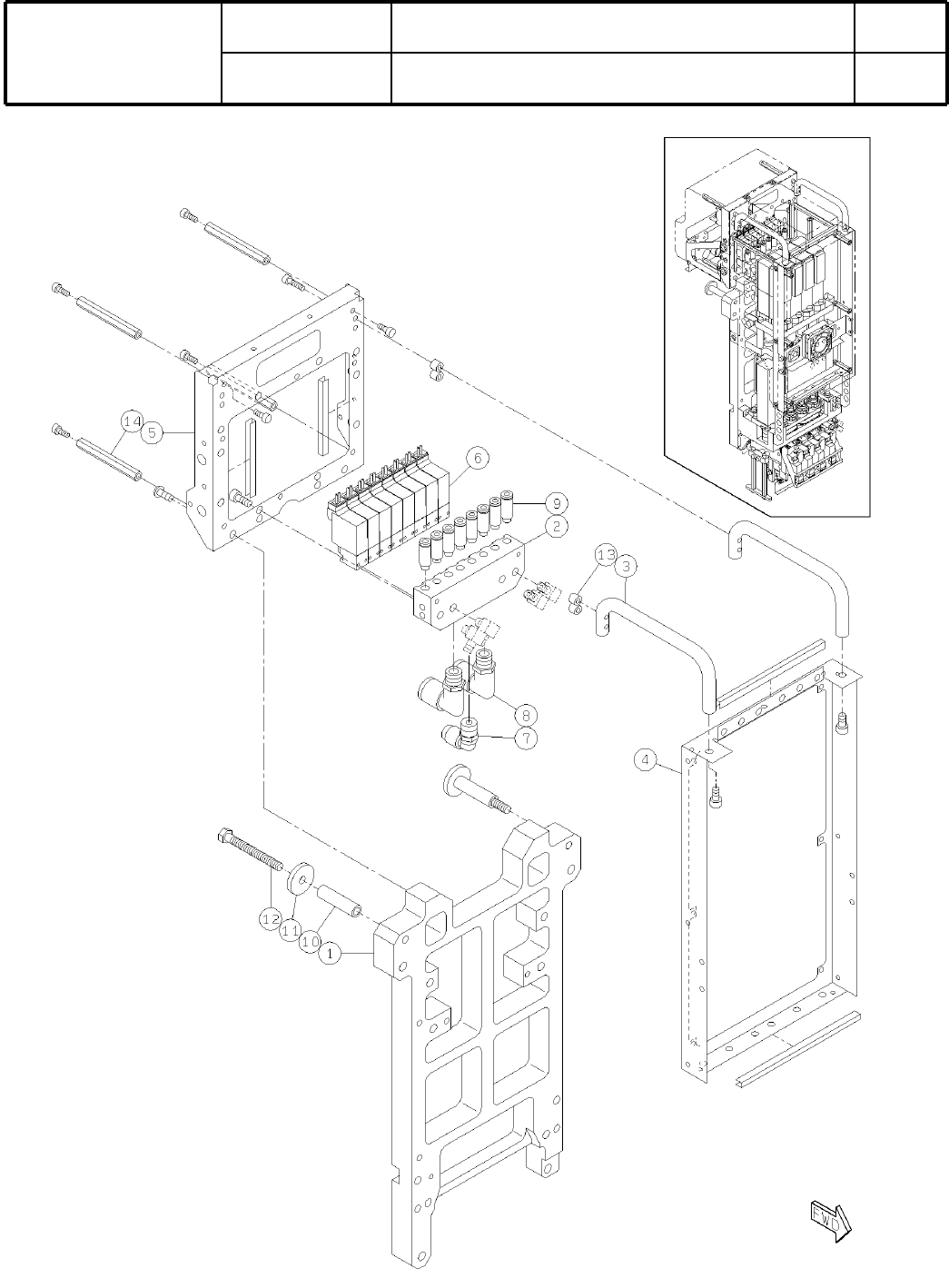 14
5
6
9
2
13
3
8
7
4
12
11
10
1
FWD