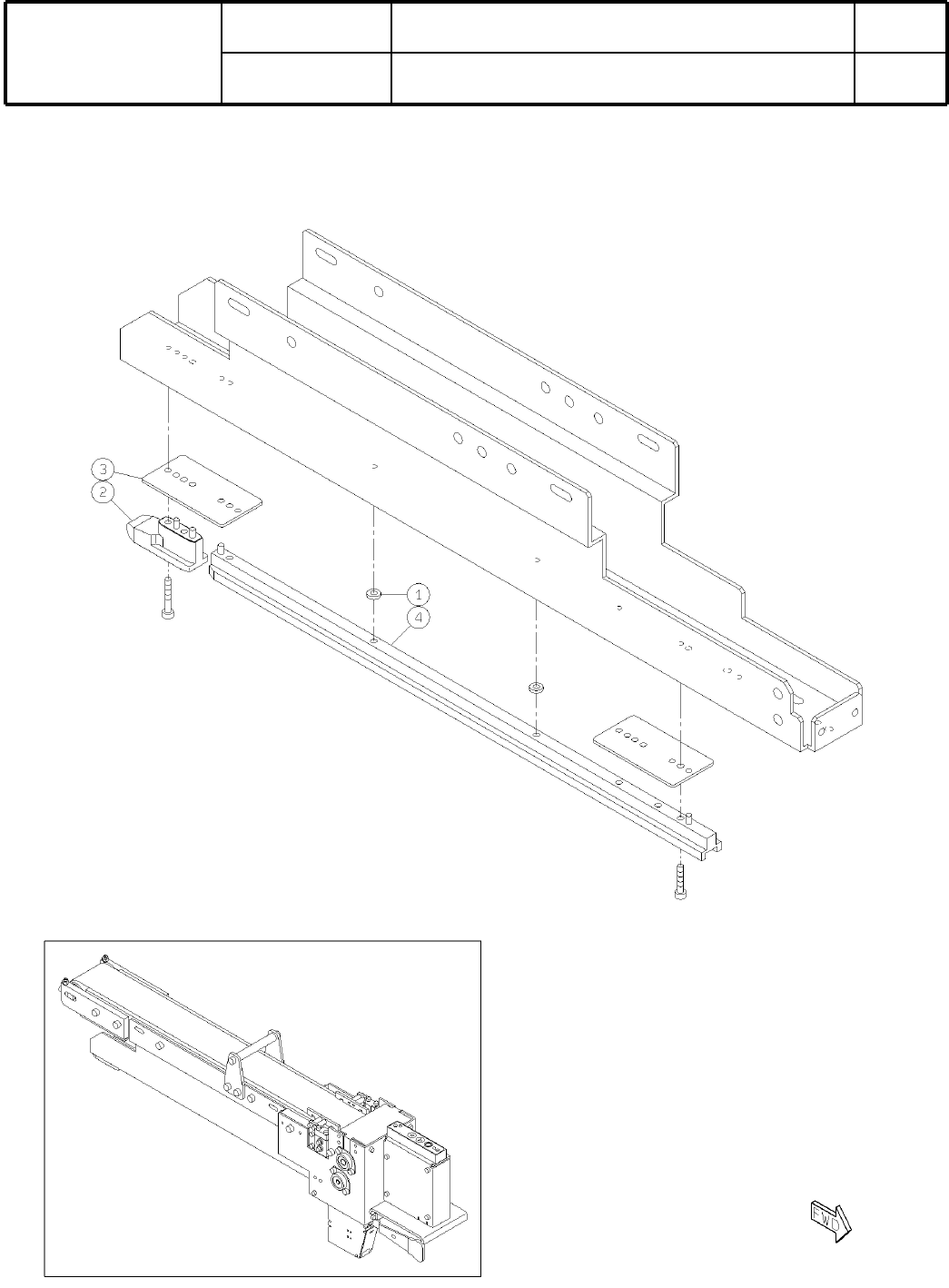 3
2
1
4
FWD