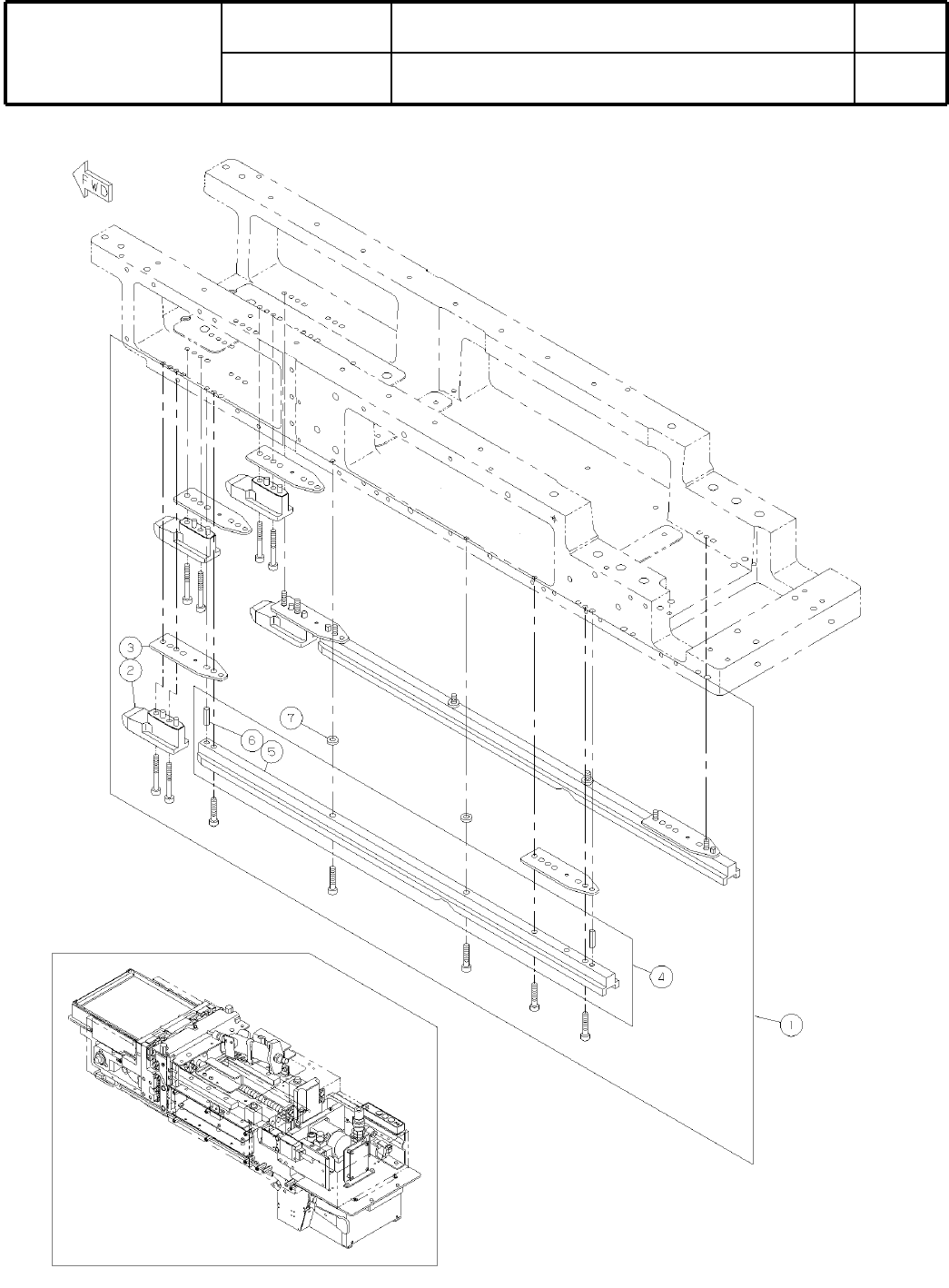 FWD

3

2

7

6

5

4

1