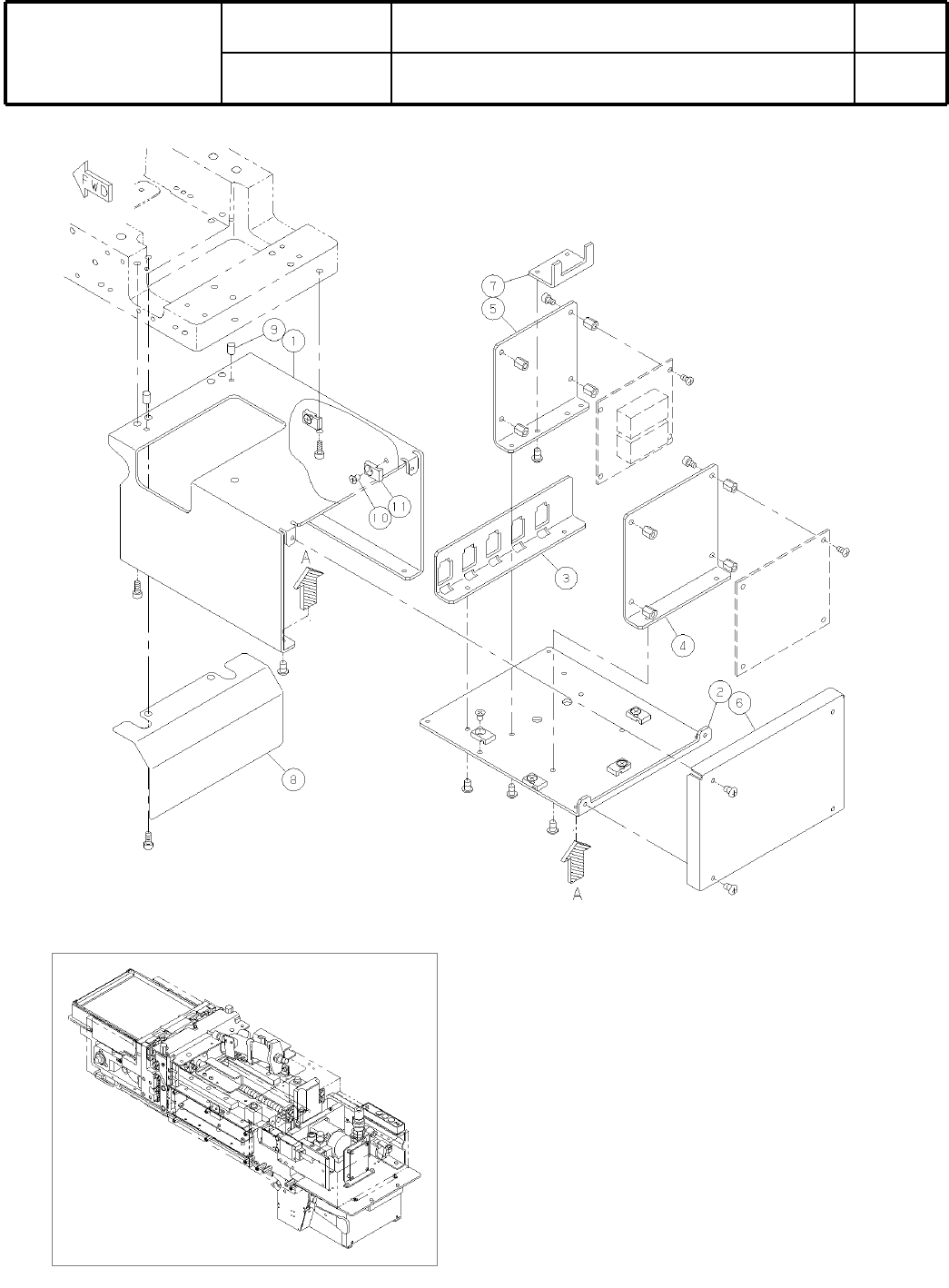 FWD

7
5
9
1
10
11
A
3
4
2
6
8
A