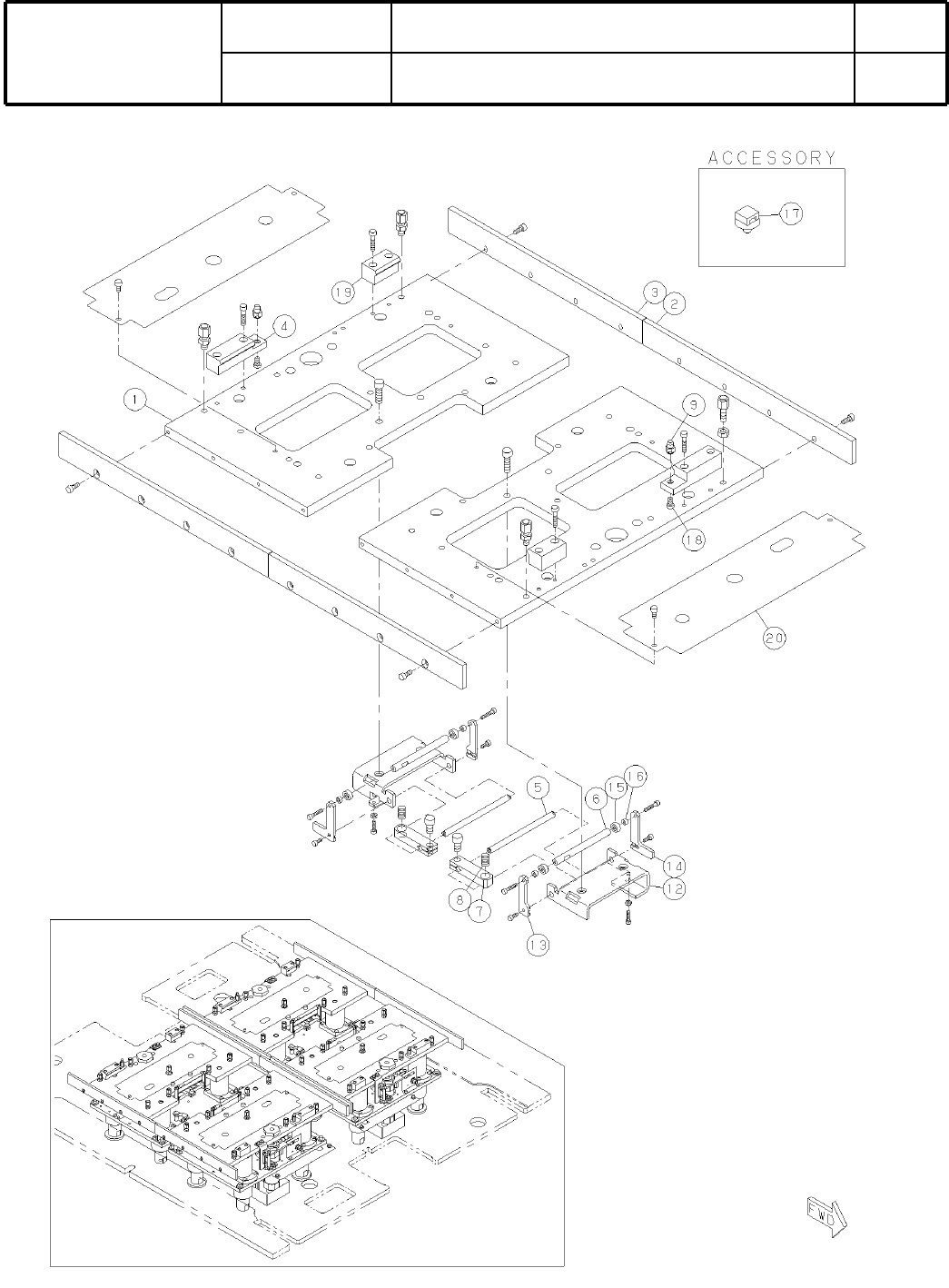 ACCESSORY

17

19

4

3

2

1

9

18

20

5

6

15

16

14

12

8

7

13

FWD