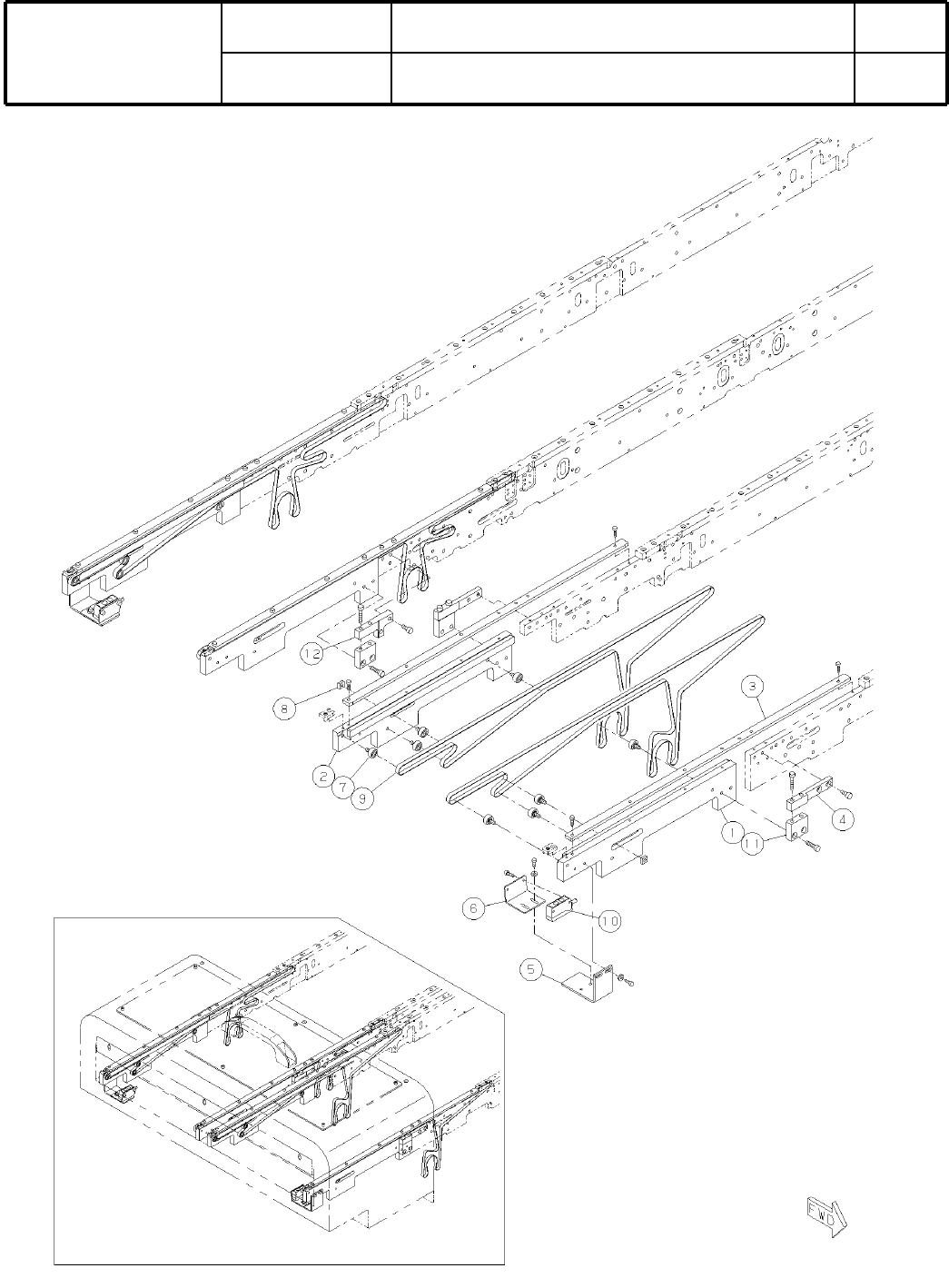 12
8
2
7
9
3
4
1
11
6
10
5
FWD