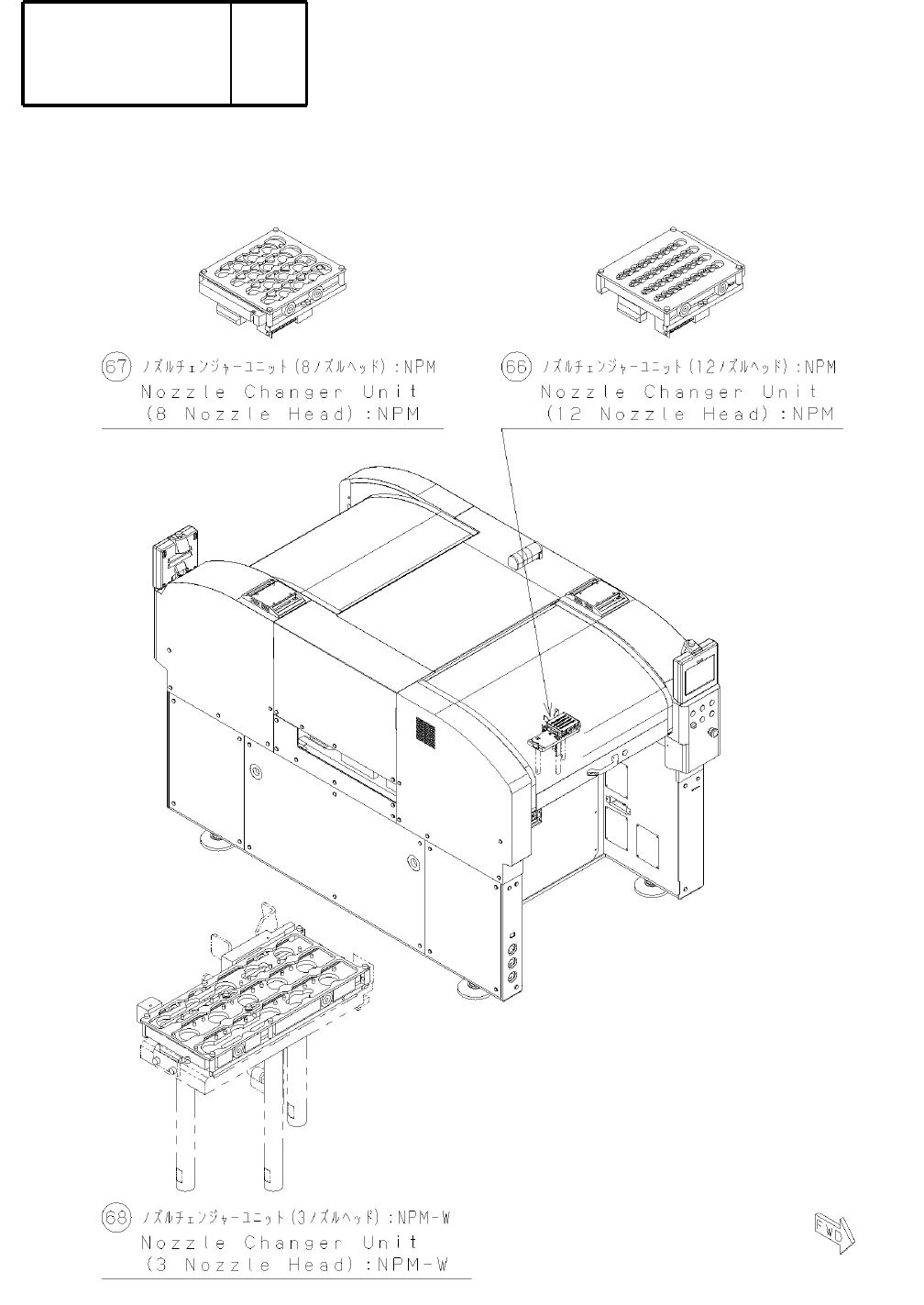 67 ノズルチェンジャーユニット(8ノズルヘッド):NPM
Nozzle Changer Unit
(8 Nozzle Head):NPM

66 ノズルチェンジャーユニット(12ノズルヘッド):NPM
Nozzle Changer Unit
(12 Nozzle Head):NPM

68 ノズルチェンジャーユニット(3ノズルヘッド):NPM-W
Nozzle Changer Unit
(3 Nozzle Head):NPM-W

FWD