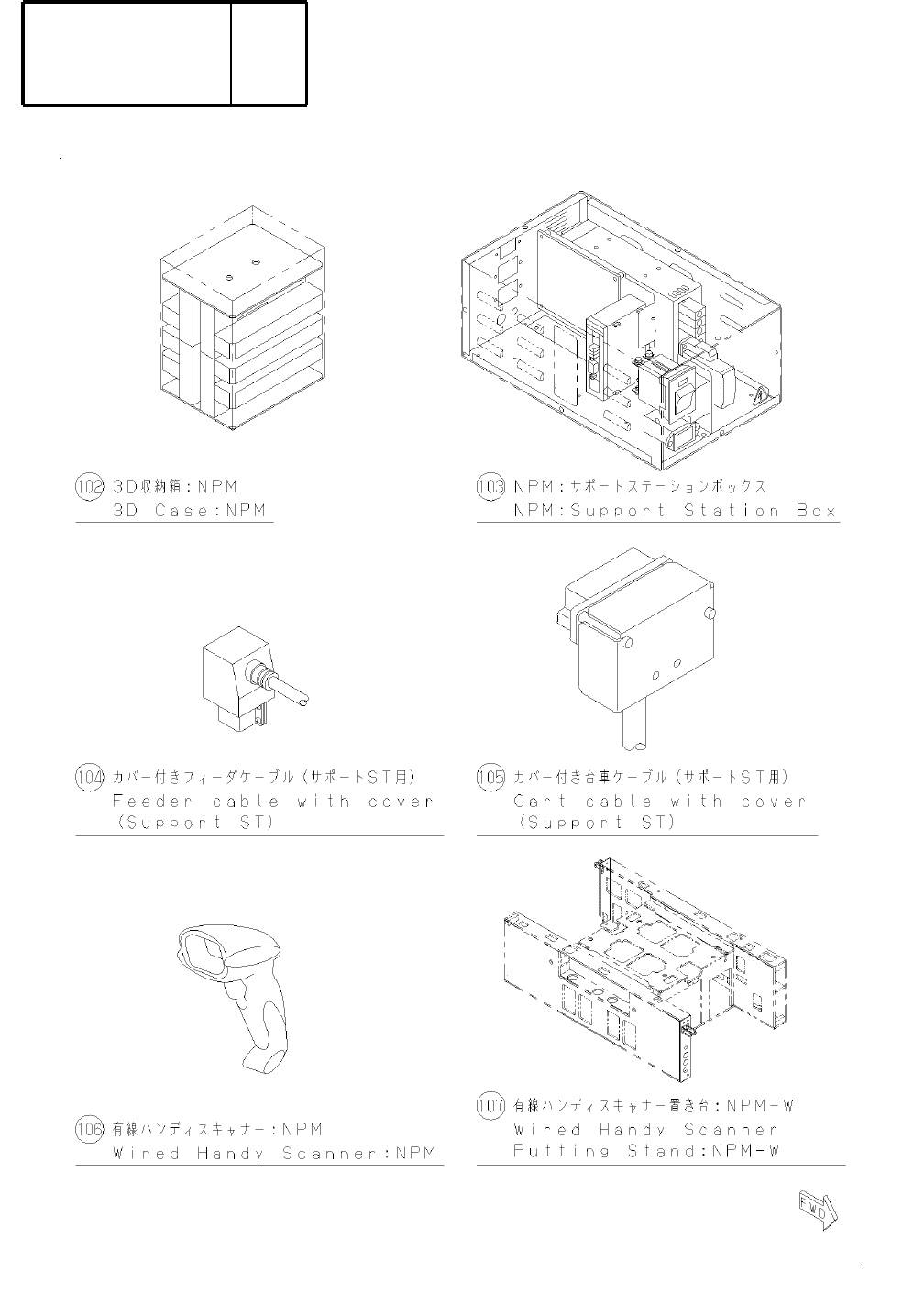 102 3D収納箱：NPM
3D Case:NPM

103 NPM：サポートステーションボックス
NPM:Support Station Box

104 カバー付きフィーダケーブル（サポートST用）
Feeder cable with cover (Support ST)

105 カバー付き台車ケーブル（サポートST用）
Cart cable with cover (Support ST)

106 有線ハンディスキャナー：NPM
Wired Handy Scanner:NPM

107 有線ハンディスキャナー置き台：NPM-W
Wired Handy Scanner Putting Stand:NPM-W

FWD