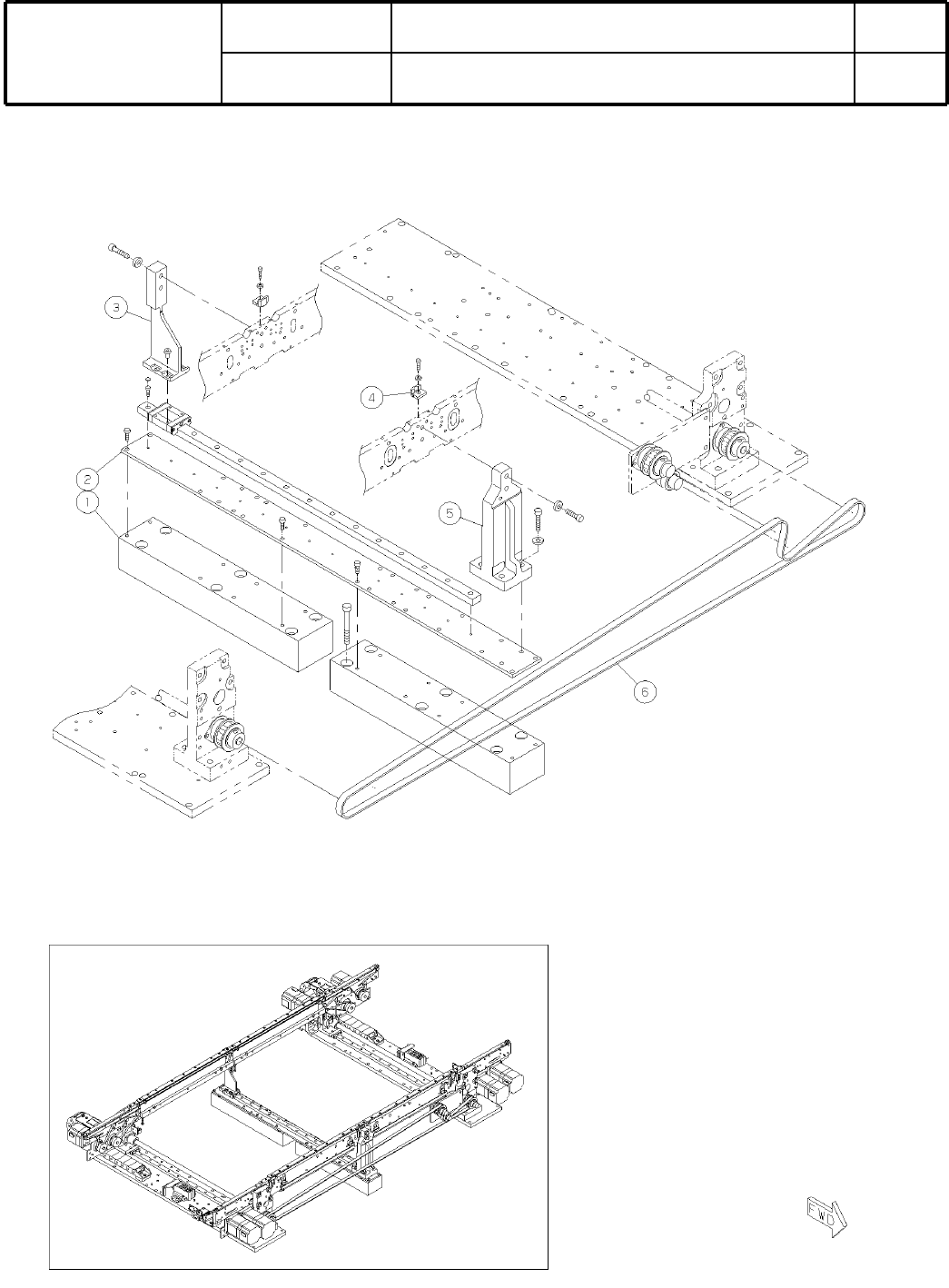 3

4

2

1

5

6

FWD