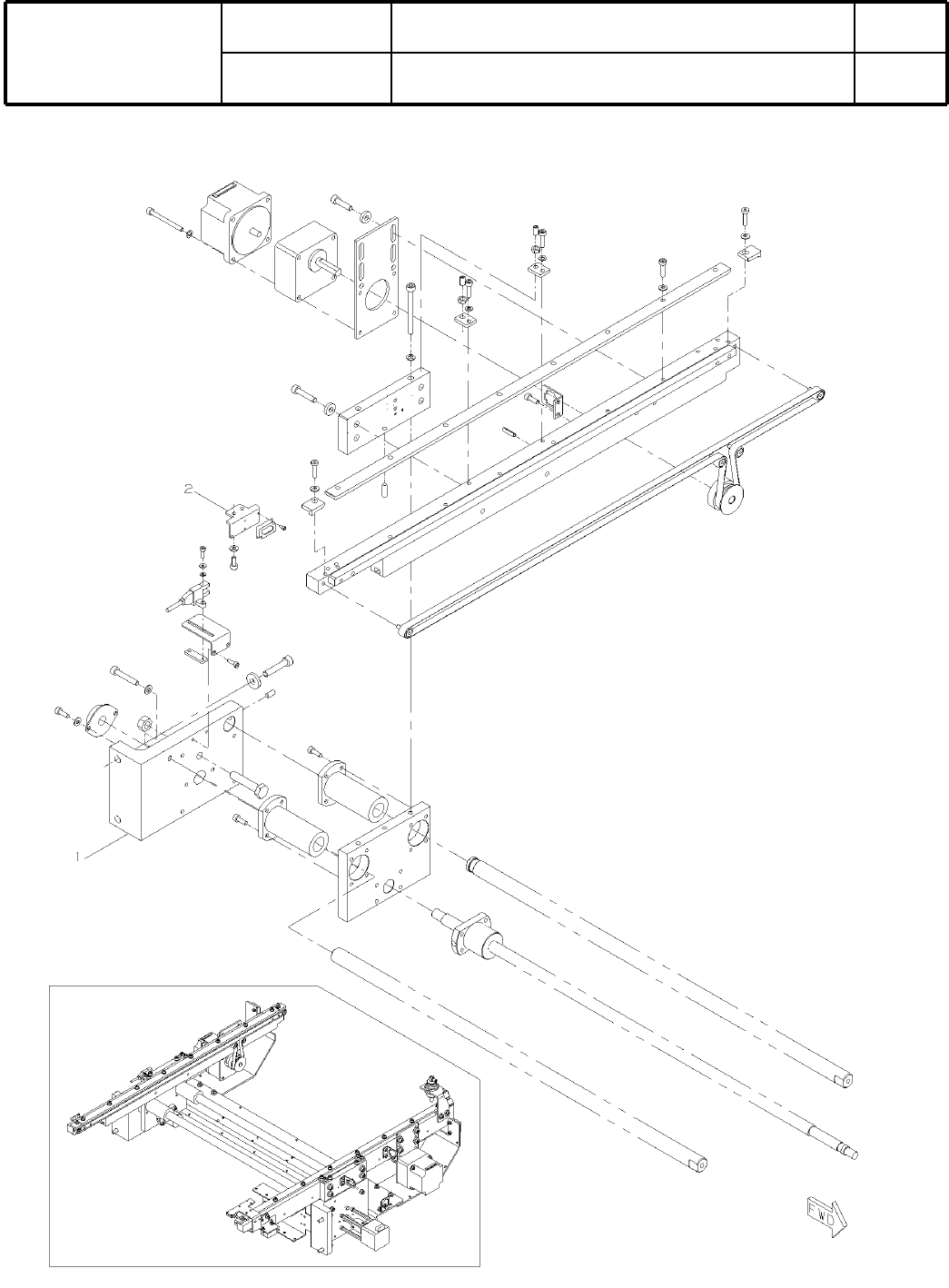 2

1

FWD