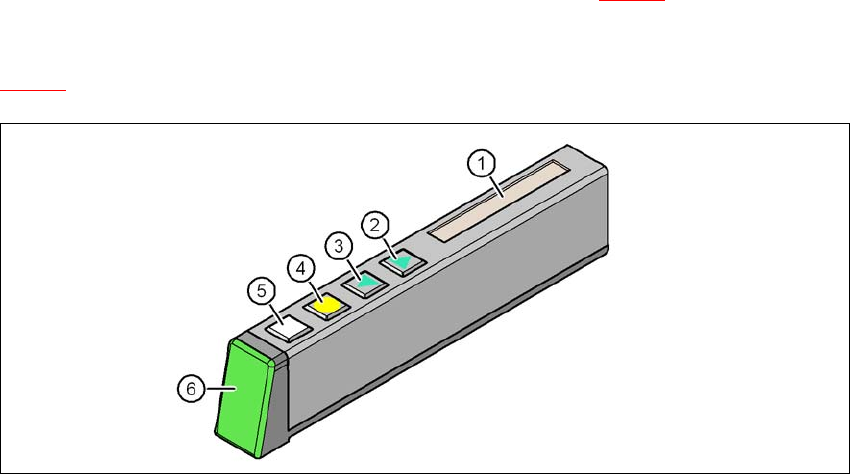 1
2
3
4
5
6