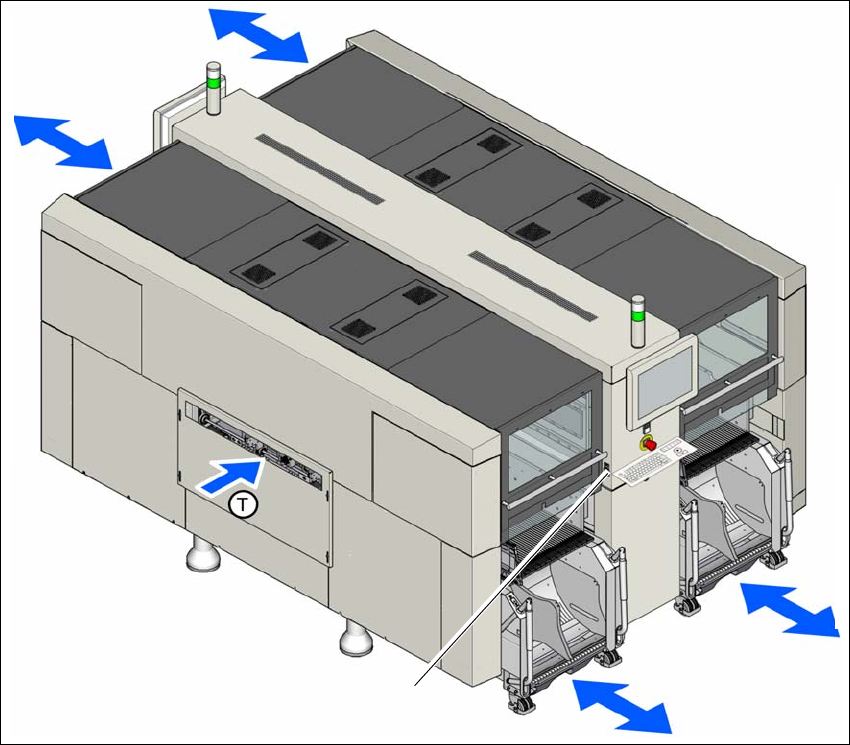 T