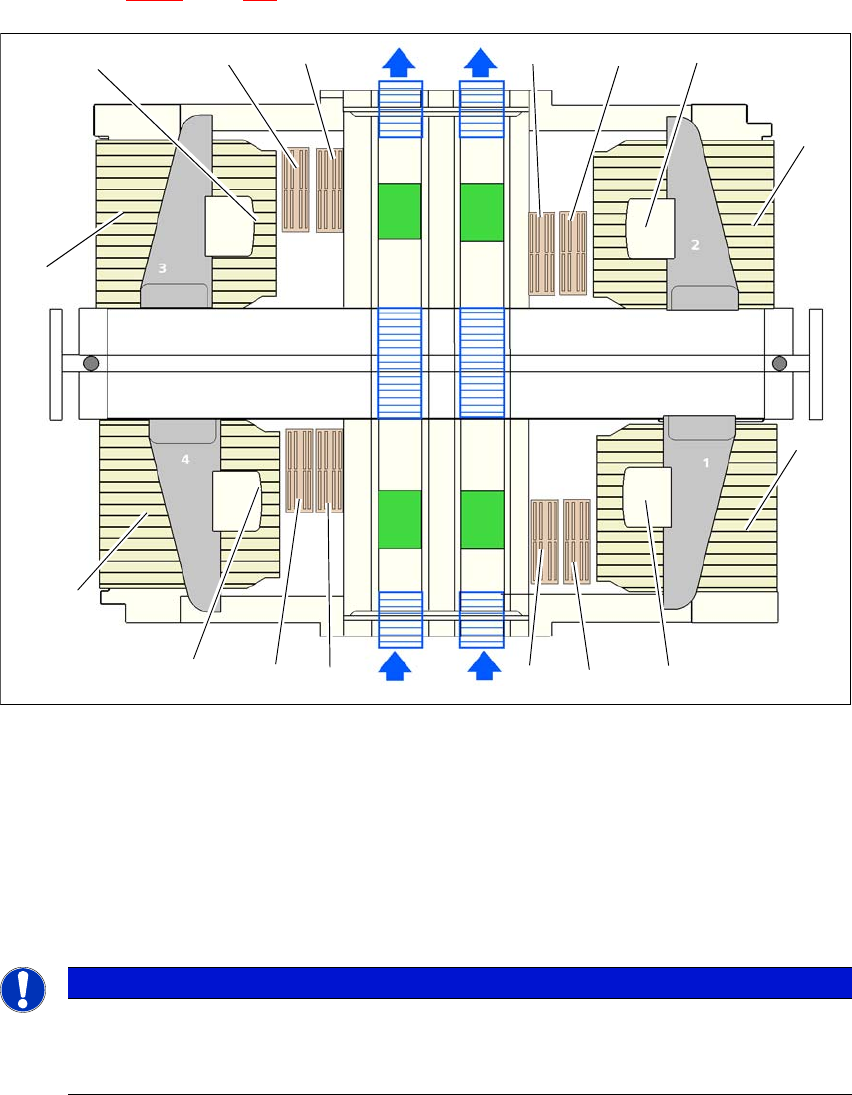 3

2

4

1