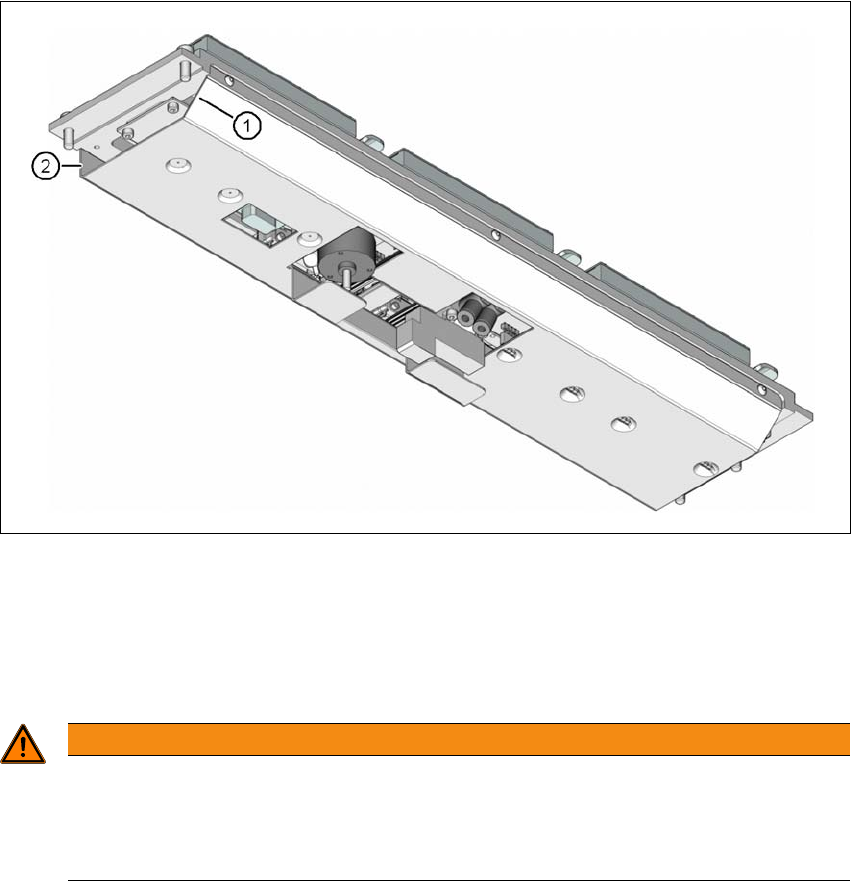 1

2