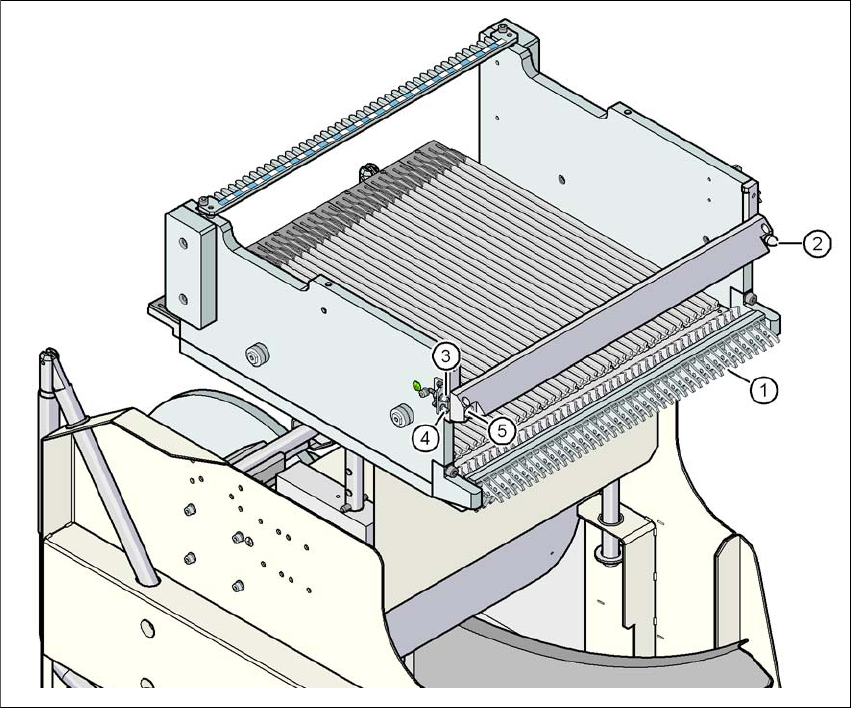 2
3
1
4
5