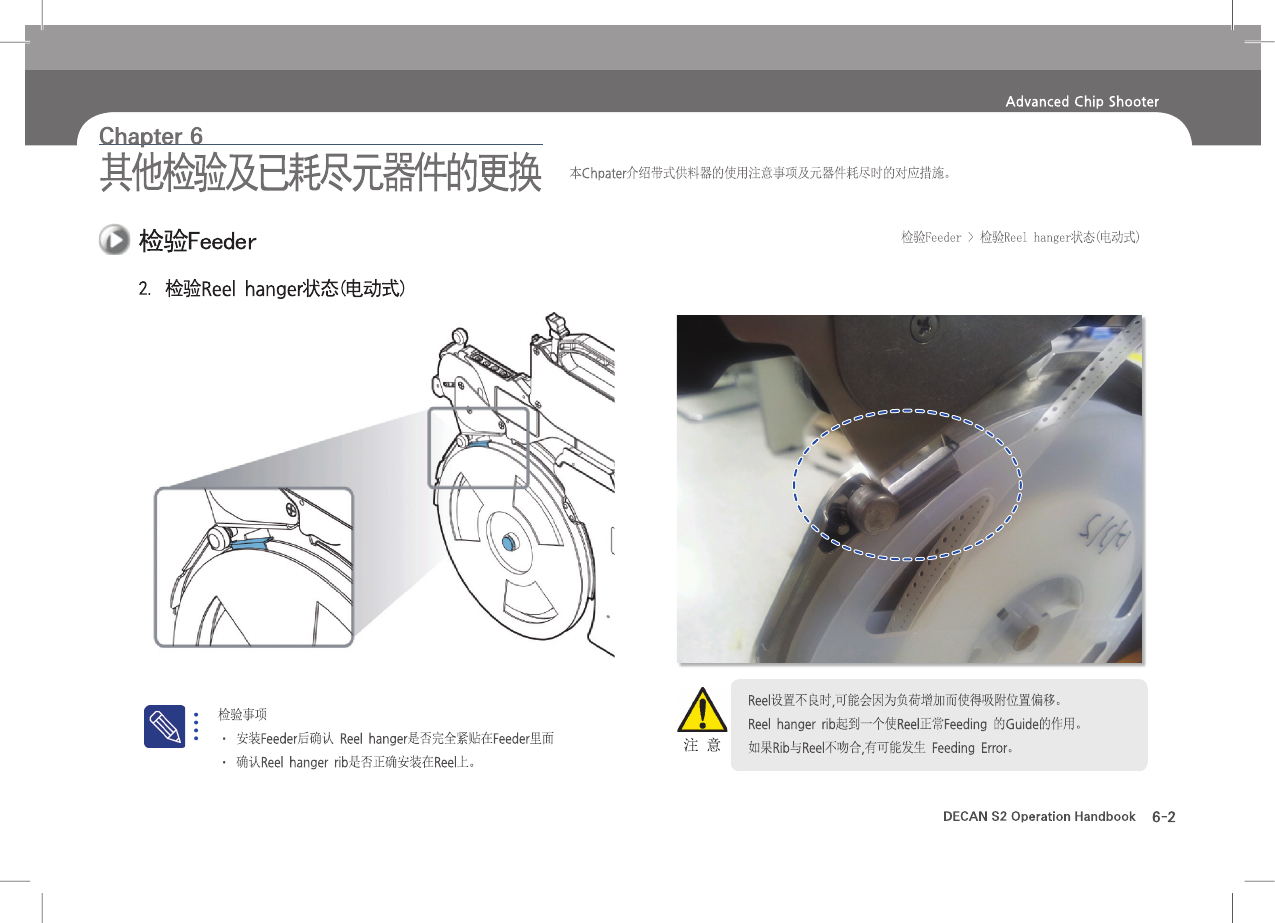 Advanced Chip Shooter

Chapter 6

其他检验及已耗尽元器件的更换

本Chpater介绍带式供料器的使用注意事项及元器件耗尽时的对应措施。

检验Feeder

检验Feeder > 检验Reel hanger状态(电动式)

2. 检验Reel hanger状态(电动式)

检验事项

· 安装Feeder后确认 Reel hanger是否完全紧贴在Feeder里面

· 确认Reel hanger rib是否正确安装在Reel上。

注 意

Reel设置不良时,可能会因为负荷增加而使得吸附位置偏移。

Reel hanger rib起到一个使Reel正常Feeding 的Guide的作用。

如果Rib与Reel不吻合,有可能发生 Feeding Error。

DECAN S2 Operation Handbook 6-2