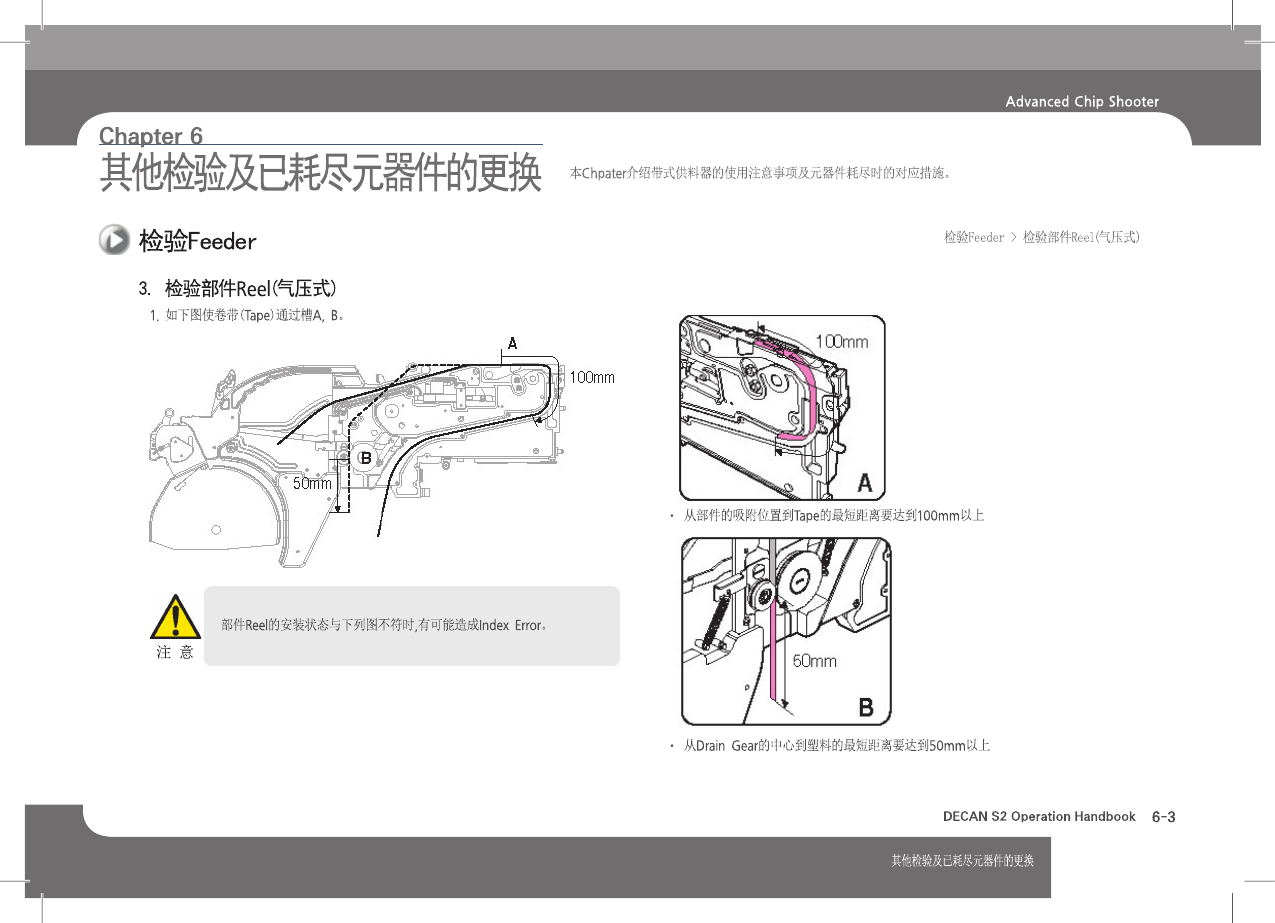 Advanced Chip Shooter

Chapter 6
其他检验及已耗尽元器件的更换

本Chpater介绍带式供料器的使用注意事项及元器件耗尽时的对应措施。

检验Feeder

检验Feeder > 检验部件Reel(气压式)

3. 检验部件Reel(气压式)

1. 如下图使卷带(Tape)通过槽A, B。

A
100mm
B
50mm

注 意

部件Reel的安装状态与下列图不符时,有可能造成Index Error。

100mm
A

· 从部件的吸附位置到Tape的最短距离要达到100mm以上

50mm
B

· 从Drain Gear的中心到塑料的最短距离要达到50mm以上

DECAN S2 Operation Handbook 6-3

其他检验及已耗尽元器件的更换