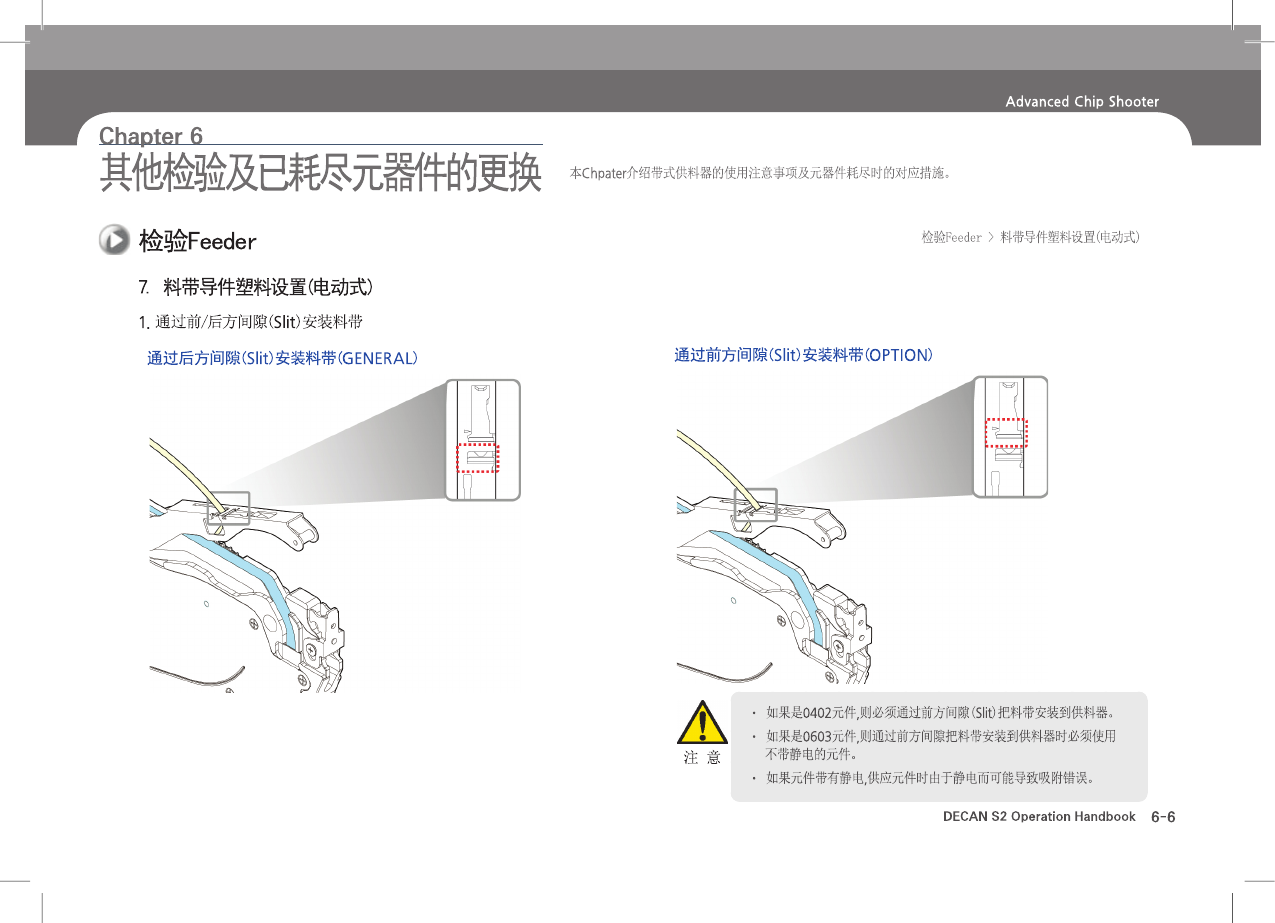 Advanced Chip Shooter

Chapter 6
其他检验及已耗尽元器件的更换

本Chpater介绍带式供料器的使用注意事项及元器件耗尽时的对应措施。

检验Feeder

检验Feeder > 料带导件塑料设置(电动式)

7. 料带导件塑料设置(电动式)

1. 通过前/后方间隙(Slit)安装料带

通过后方间隙(Slit)安装料带(GENERAL)

通过前方间隙(Slit)安装料带(OPTION)

注 意

· 如果是0402元件,则必须通过前方间隙(Slit)把料带安装到供料器。
· 如果是0603元件,则通过前方间隙把料带安装到供料器时必须使用不带静电的元件。
· 如果元件带有静电,供应元件时由于静电而可能导致吸附错误。

DECAN S2 Operation Handbook 6-6