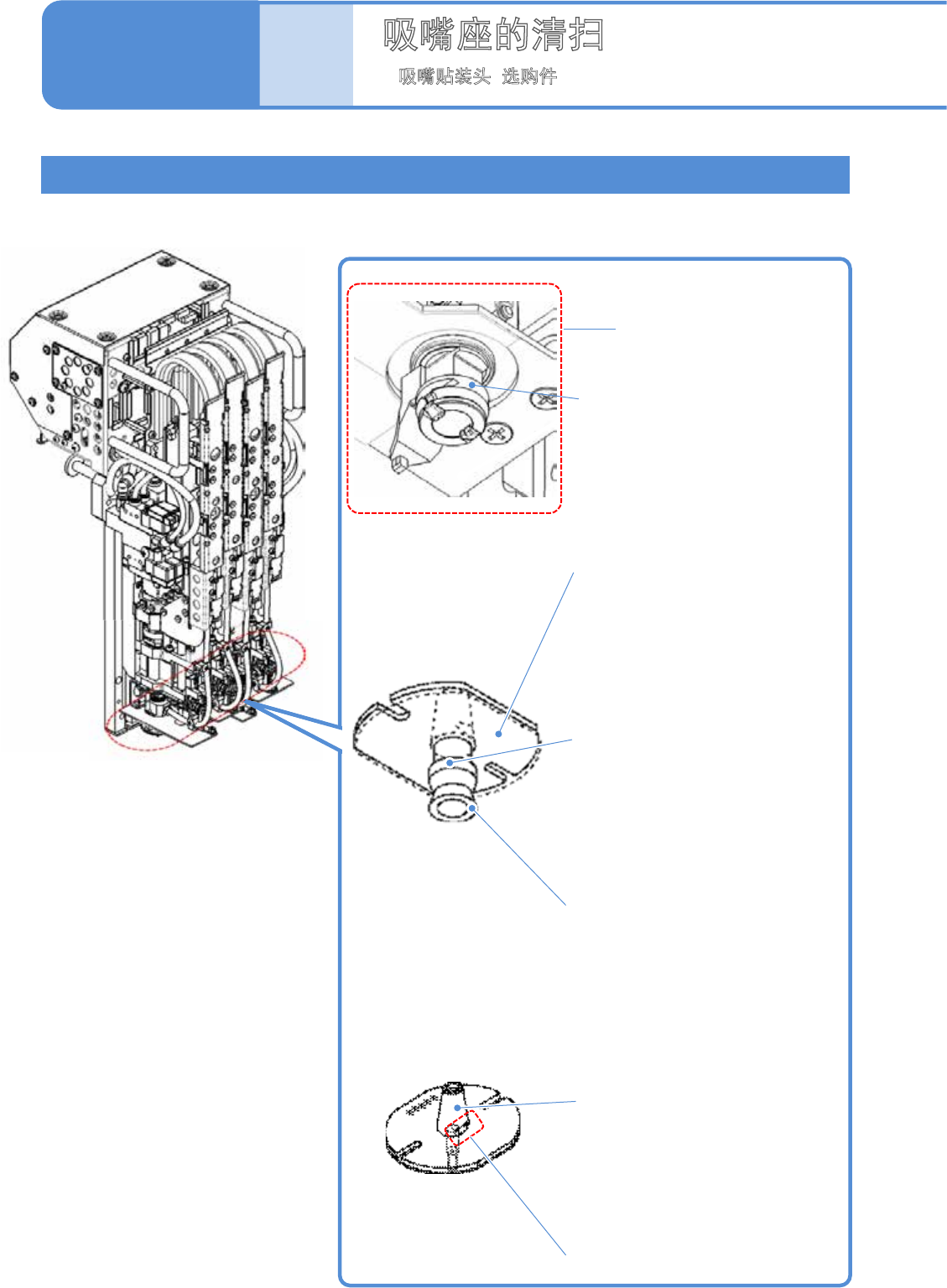 吸嘴座的清扫

吸嘴贴装头 选购件