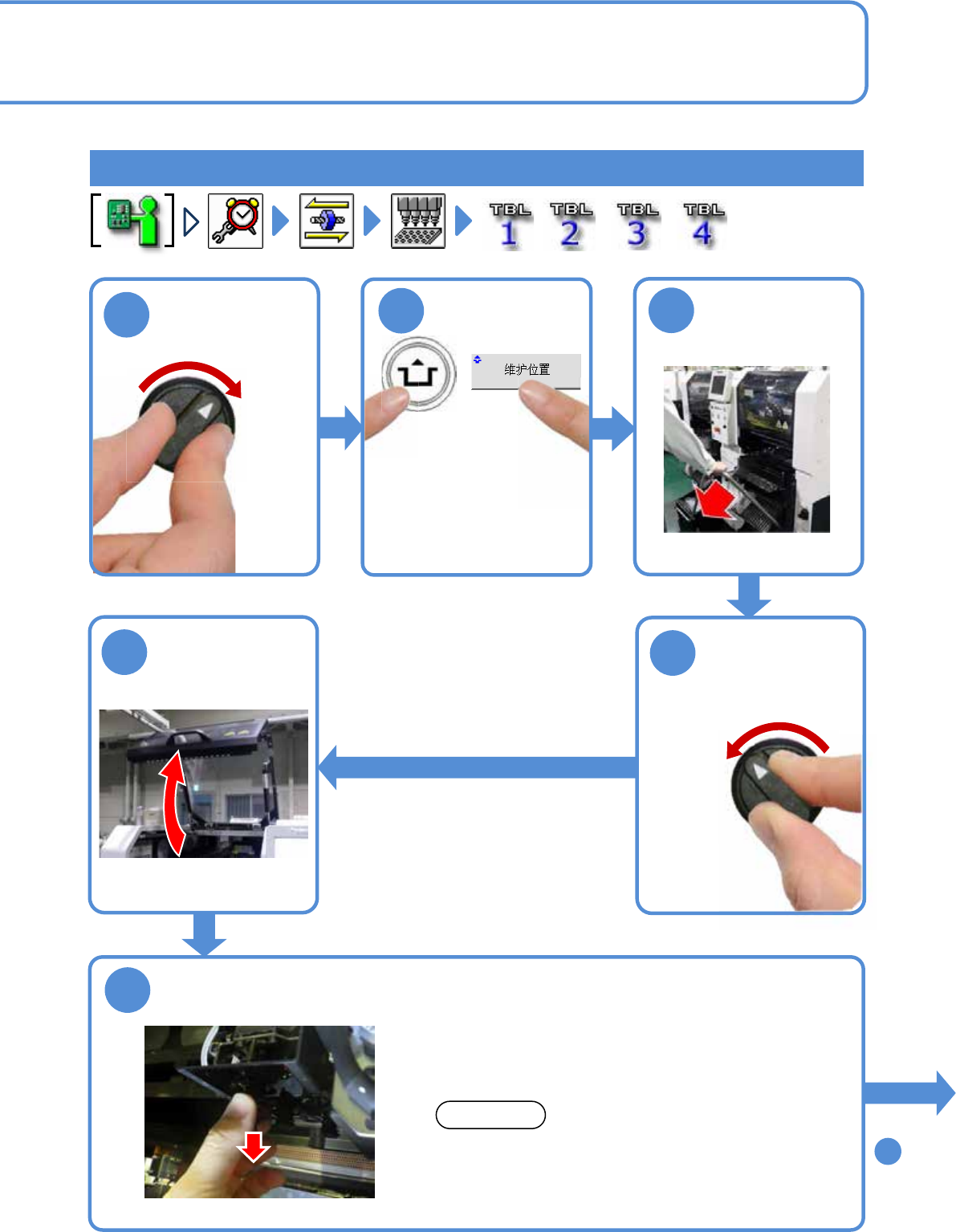 TBL 1 TBL 2 TBL 3 TBL 4

维护位置