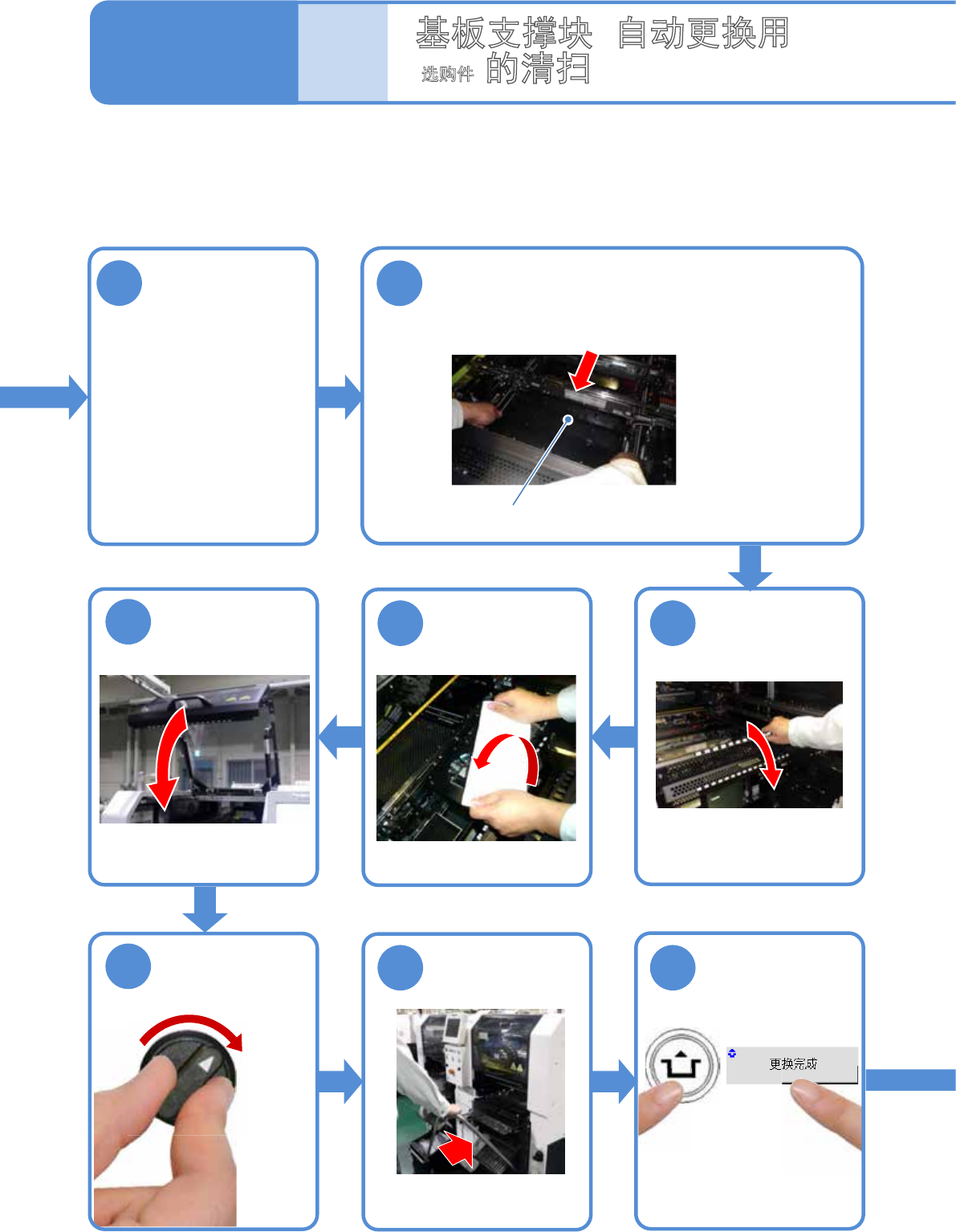 基板支撑块 自动更换用

选购件 的清扫

更换完成