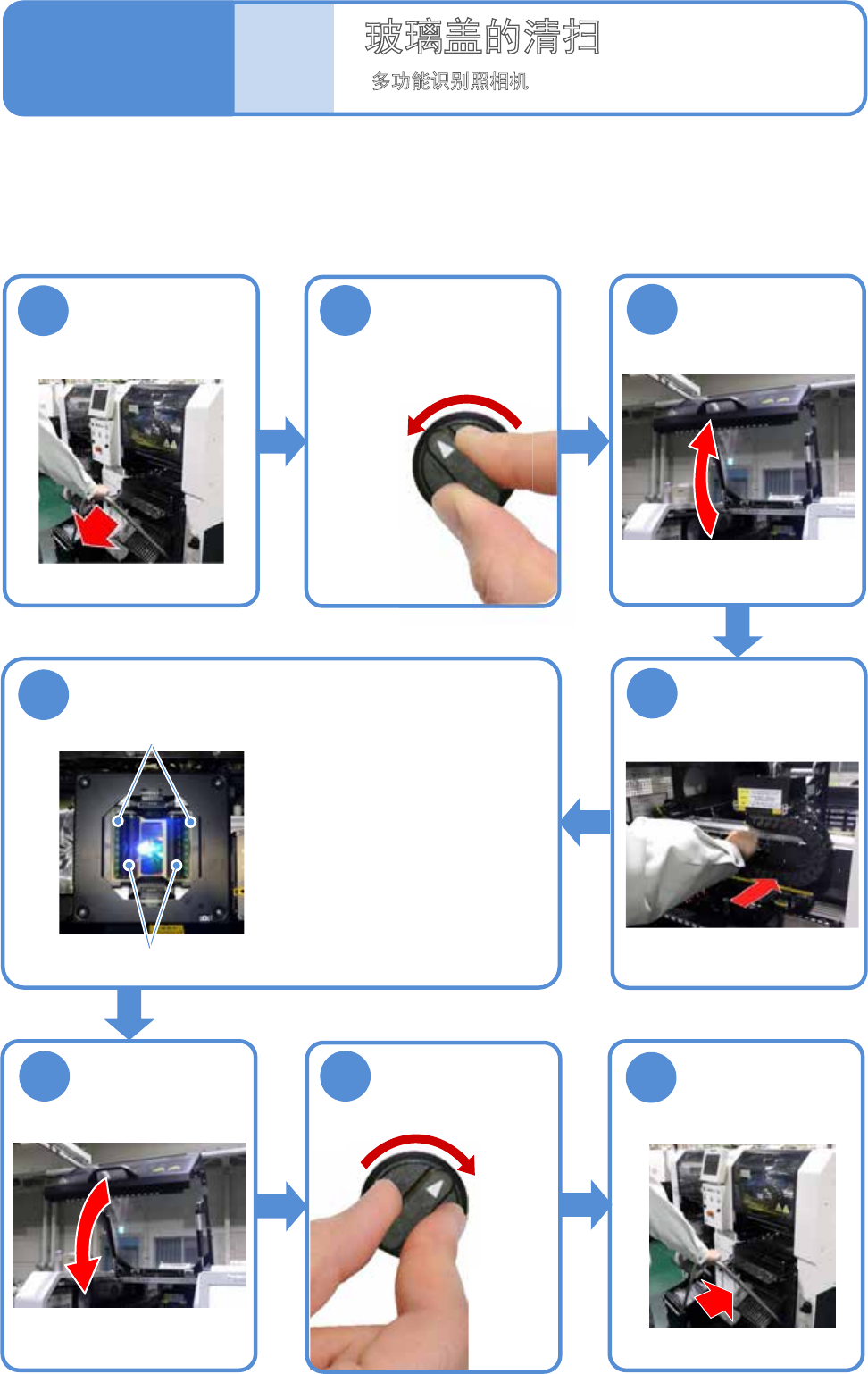 玻璃盖的清扫

多功能识别照相机