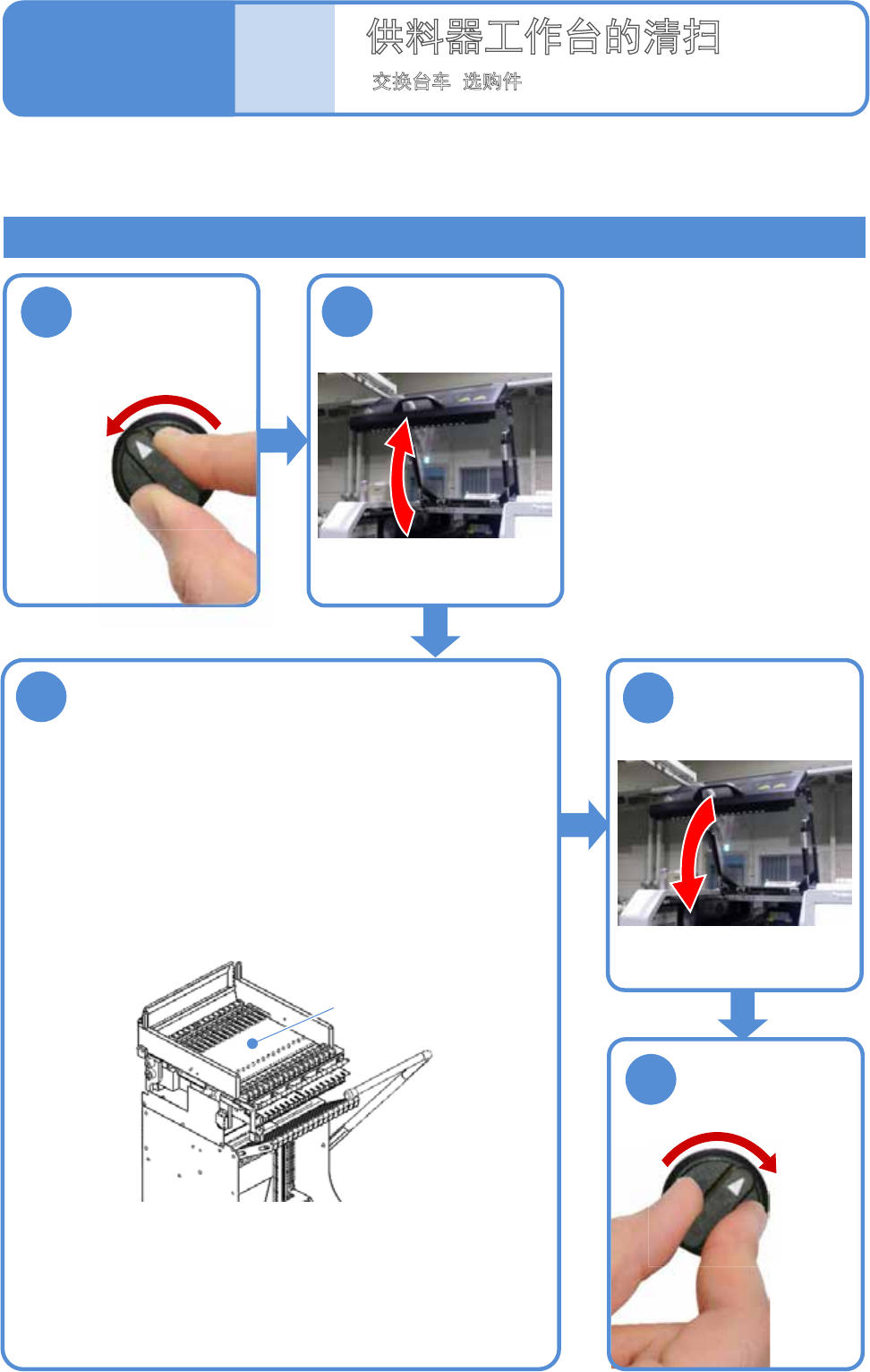 供料器工作台的清扫

交换台车 选购件