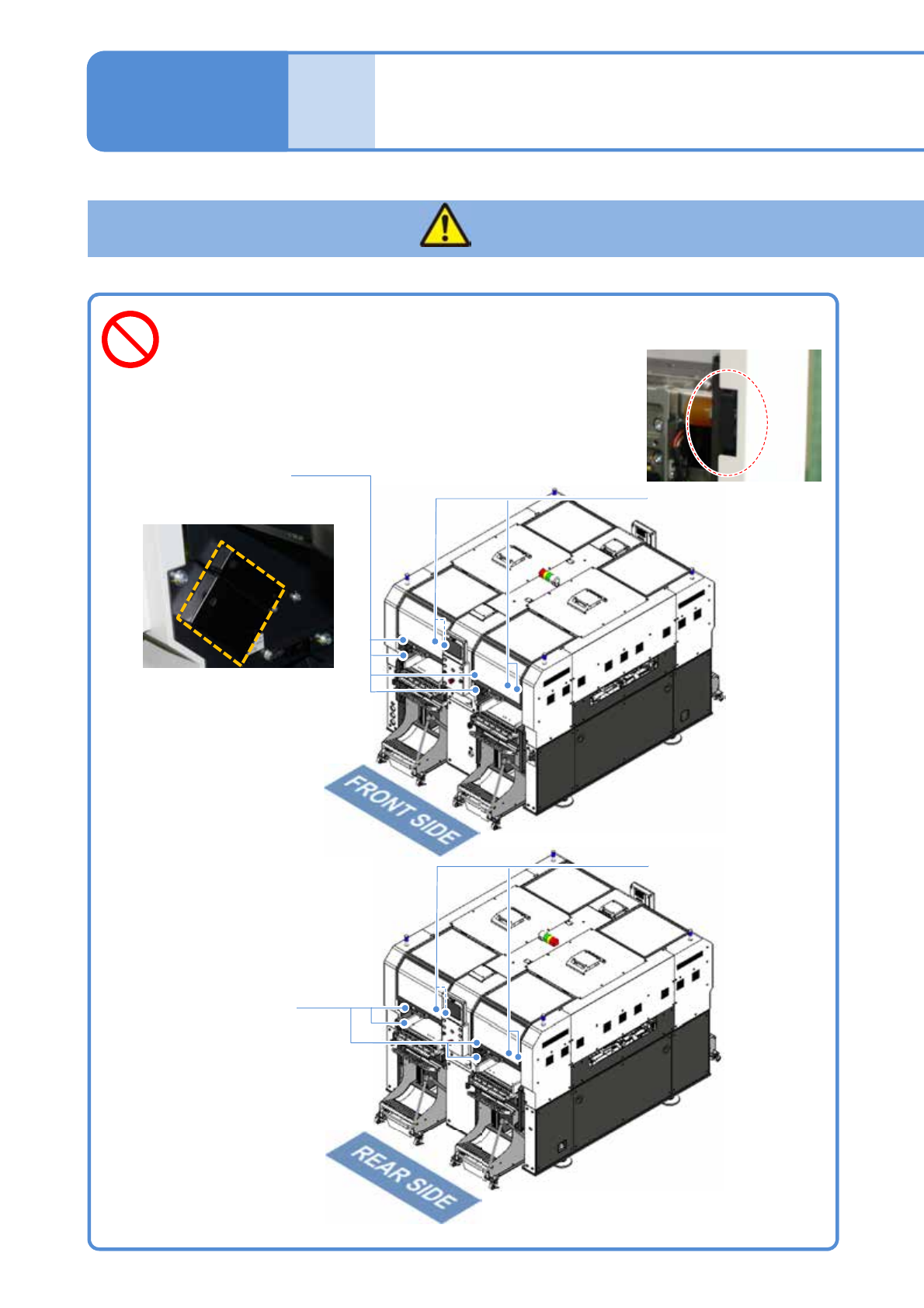 FRONT SIDE

REAR SIDE