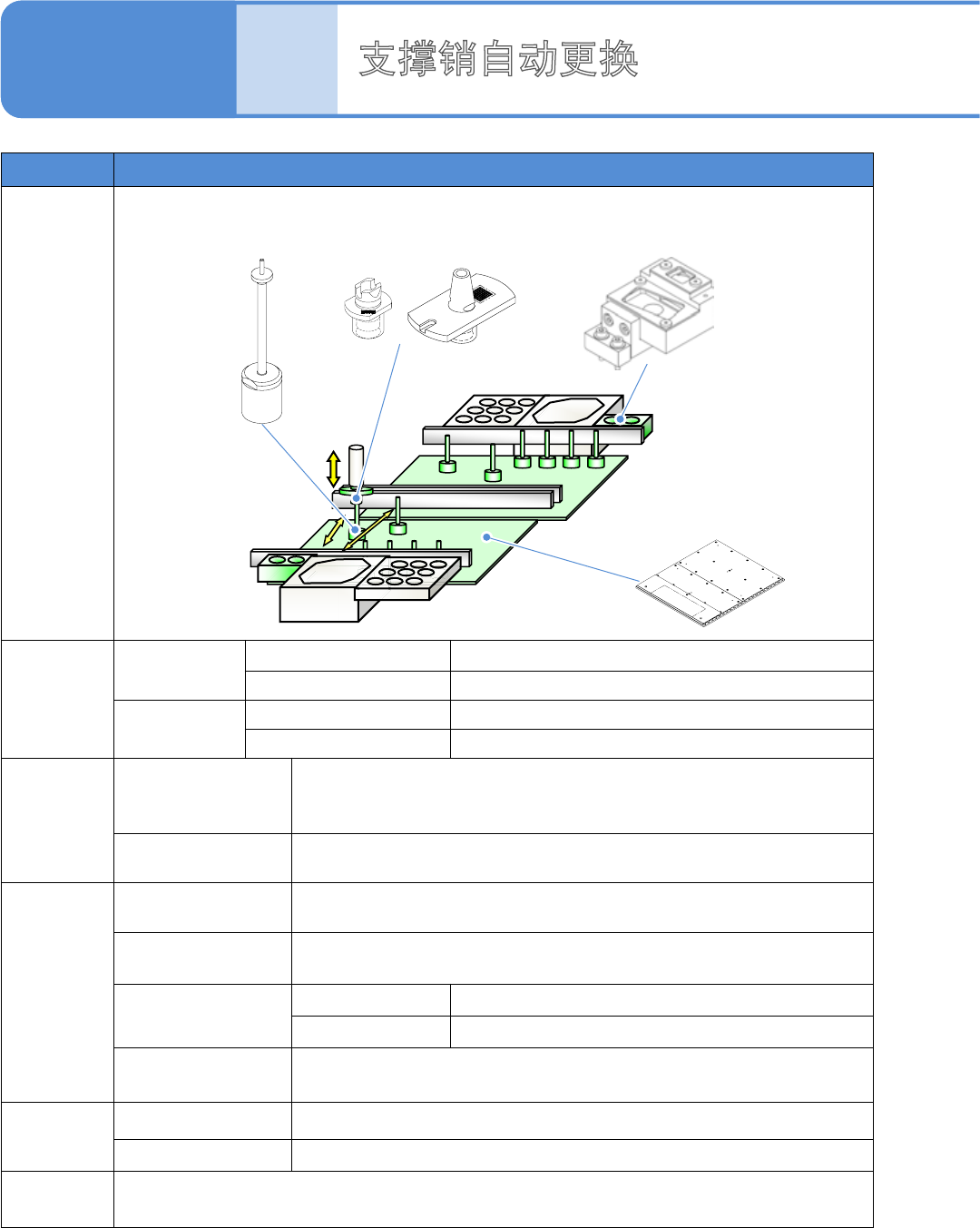 支撑销自动更换