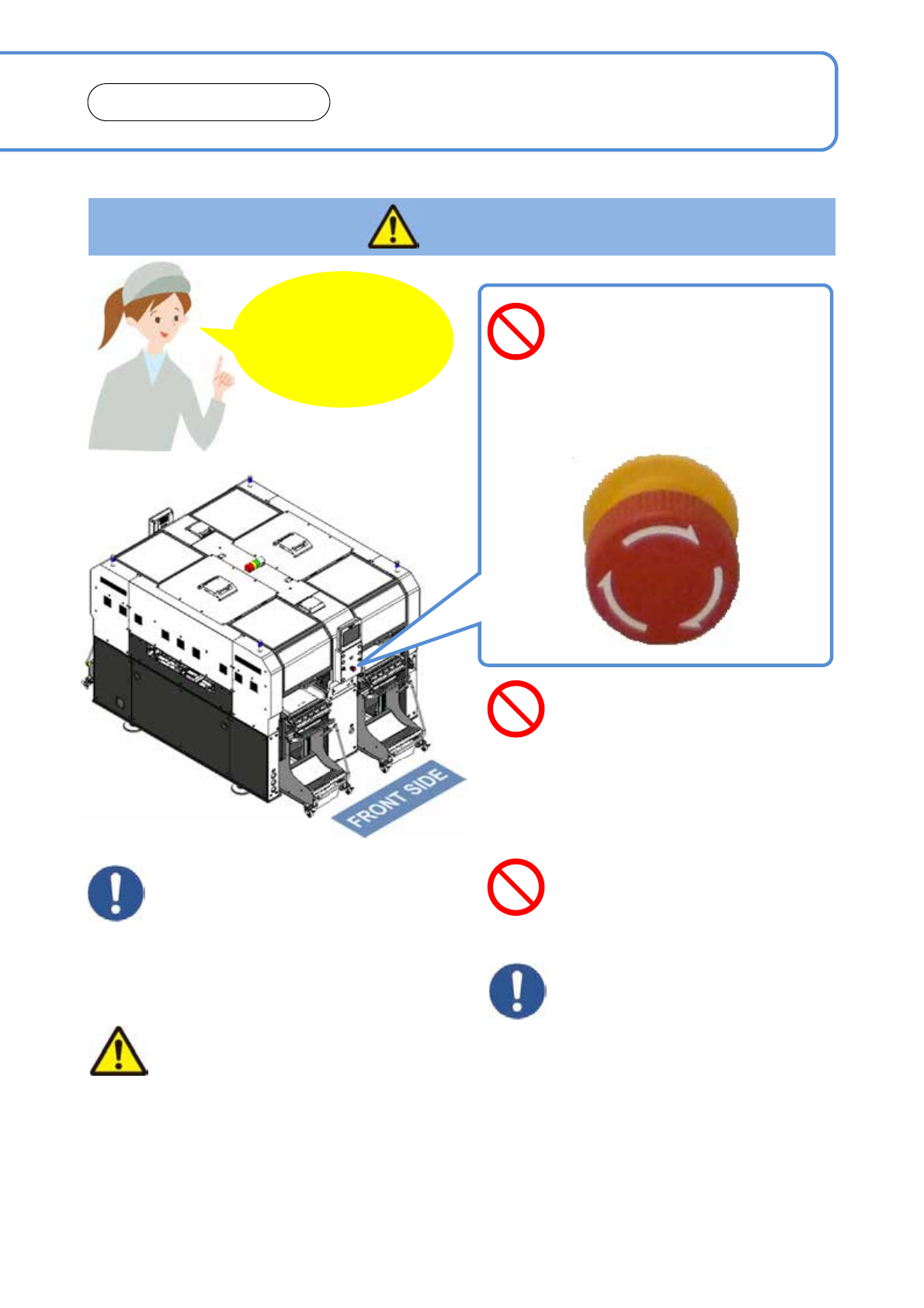 FRONT SIDE