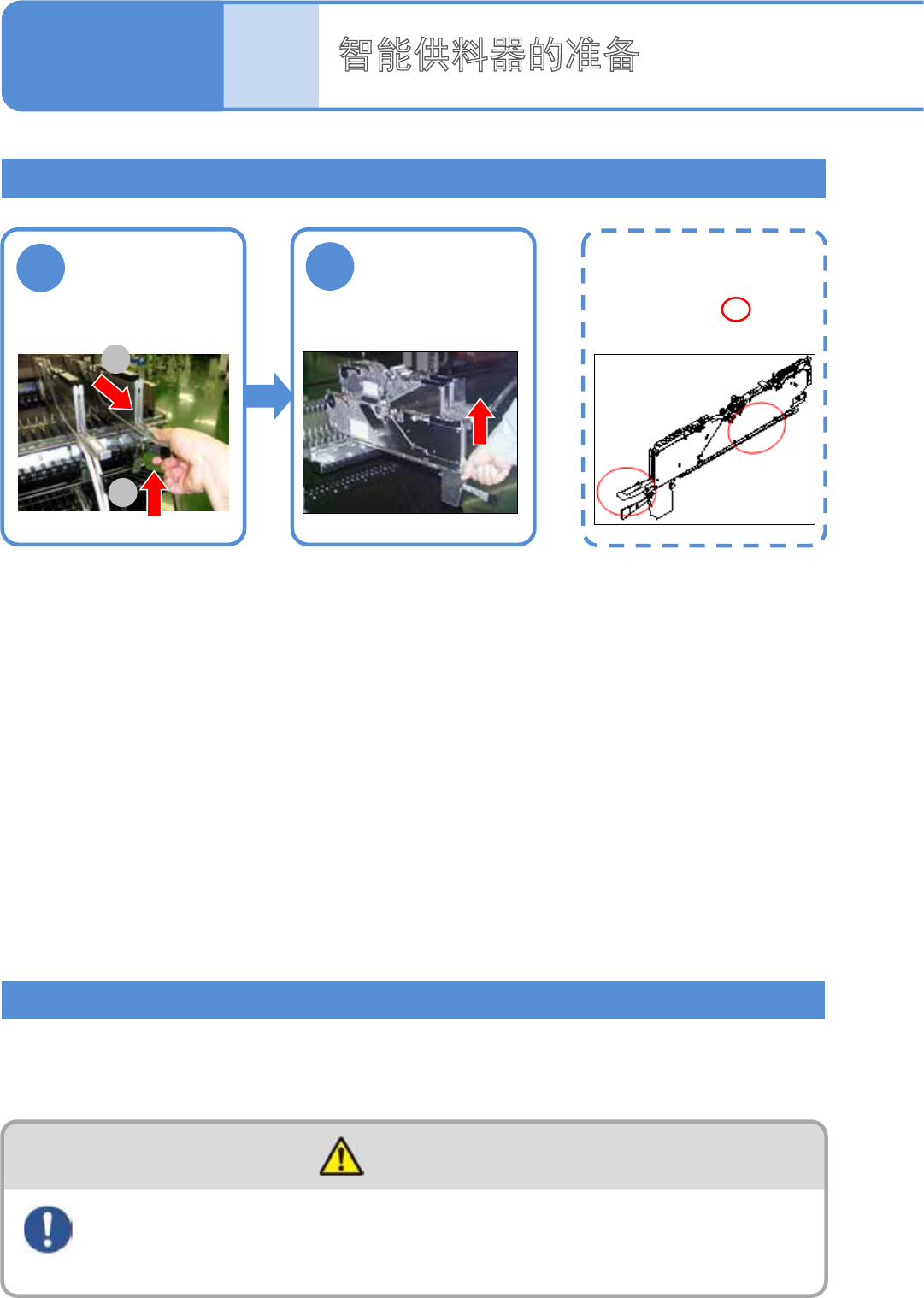 智能供料器的准备