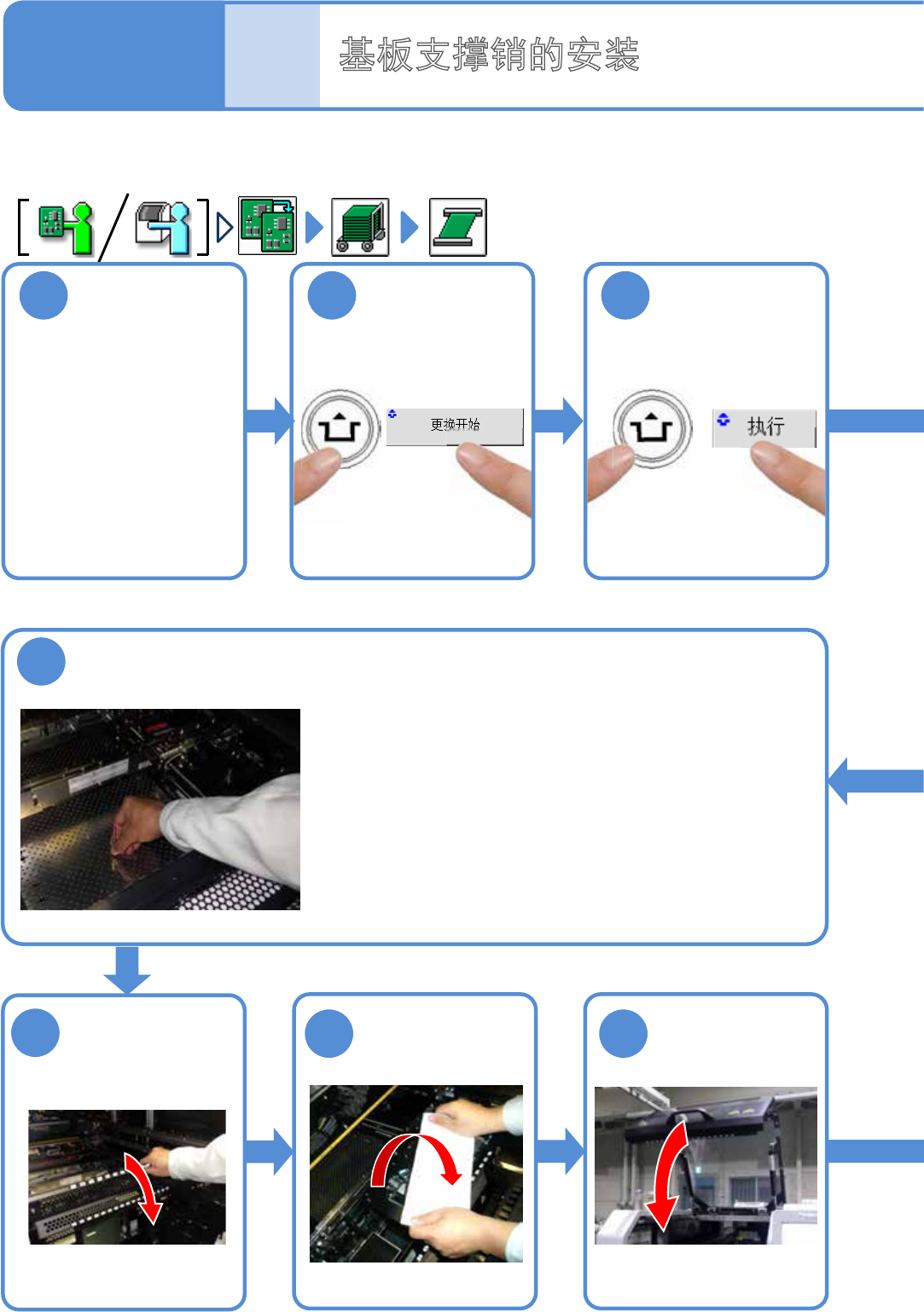 基板支撑销的安装

更换开始

执行