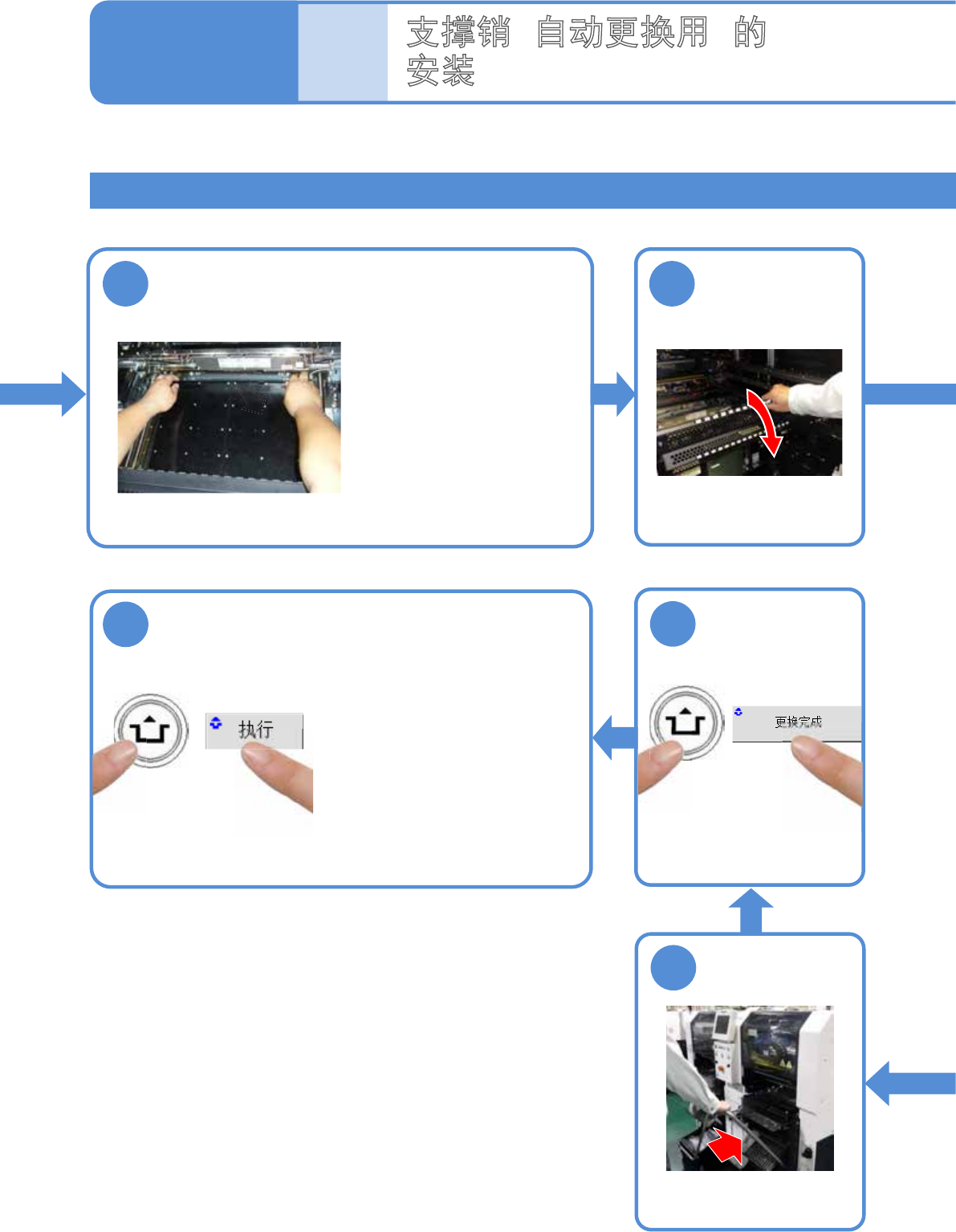 支撑销 自动更换用 的
安装

执行

更换完成