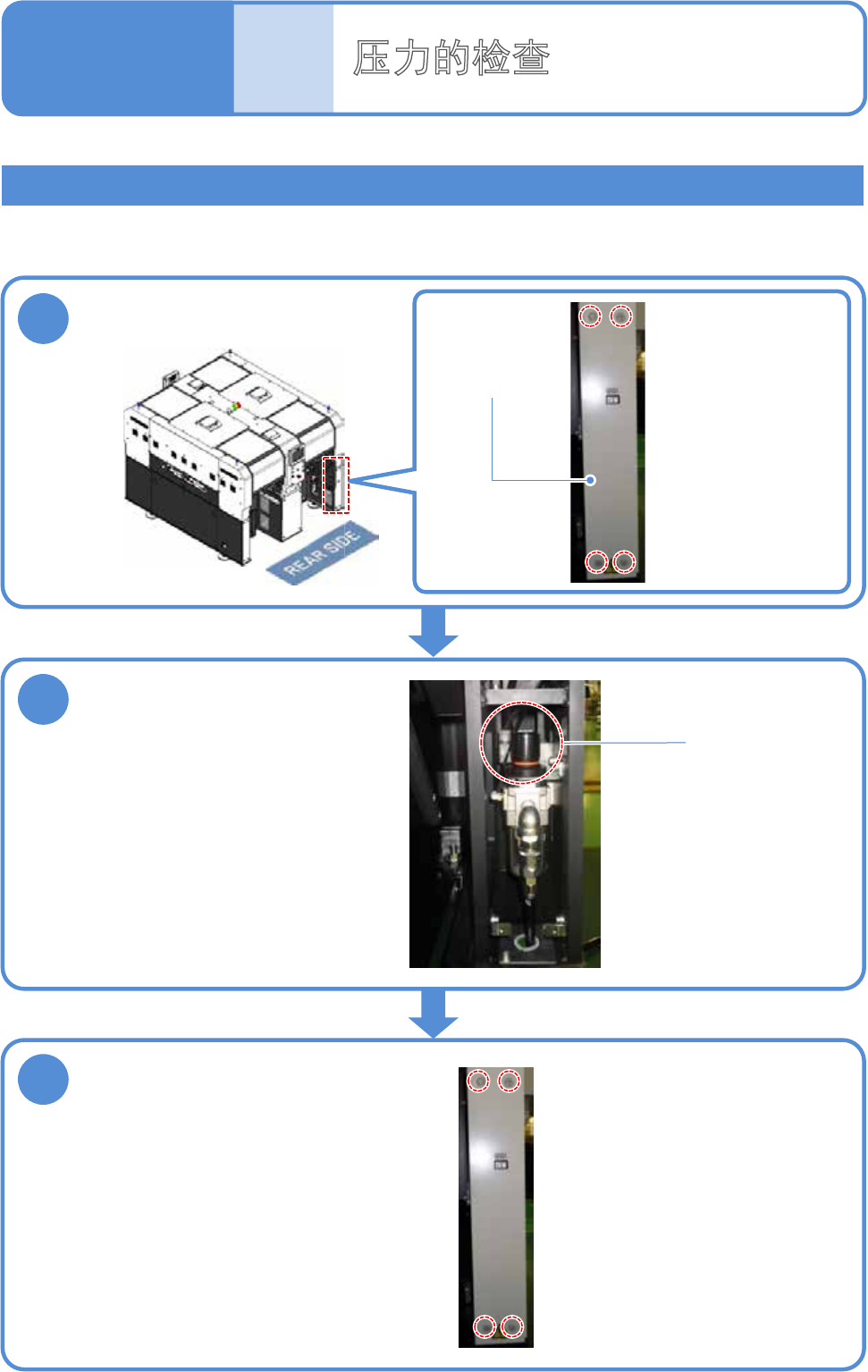 压力的检查

REAR SIDE