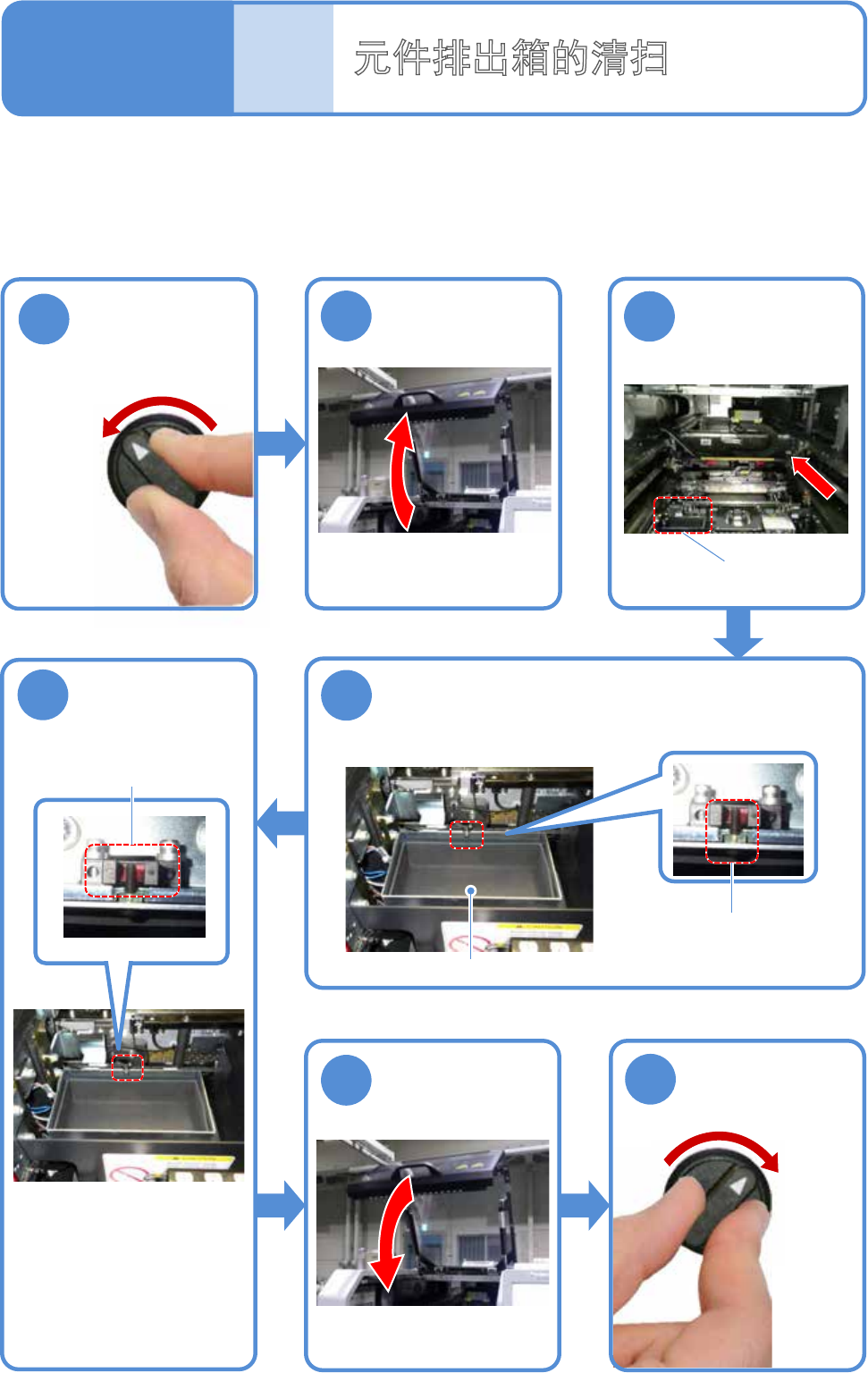 元件排出箱的清扫