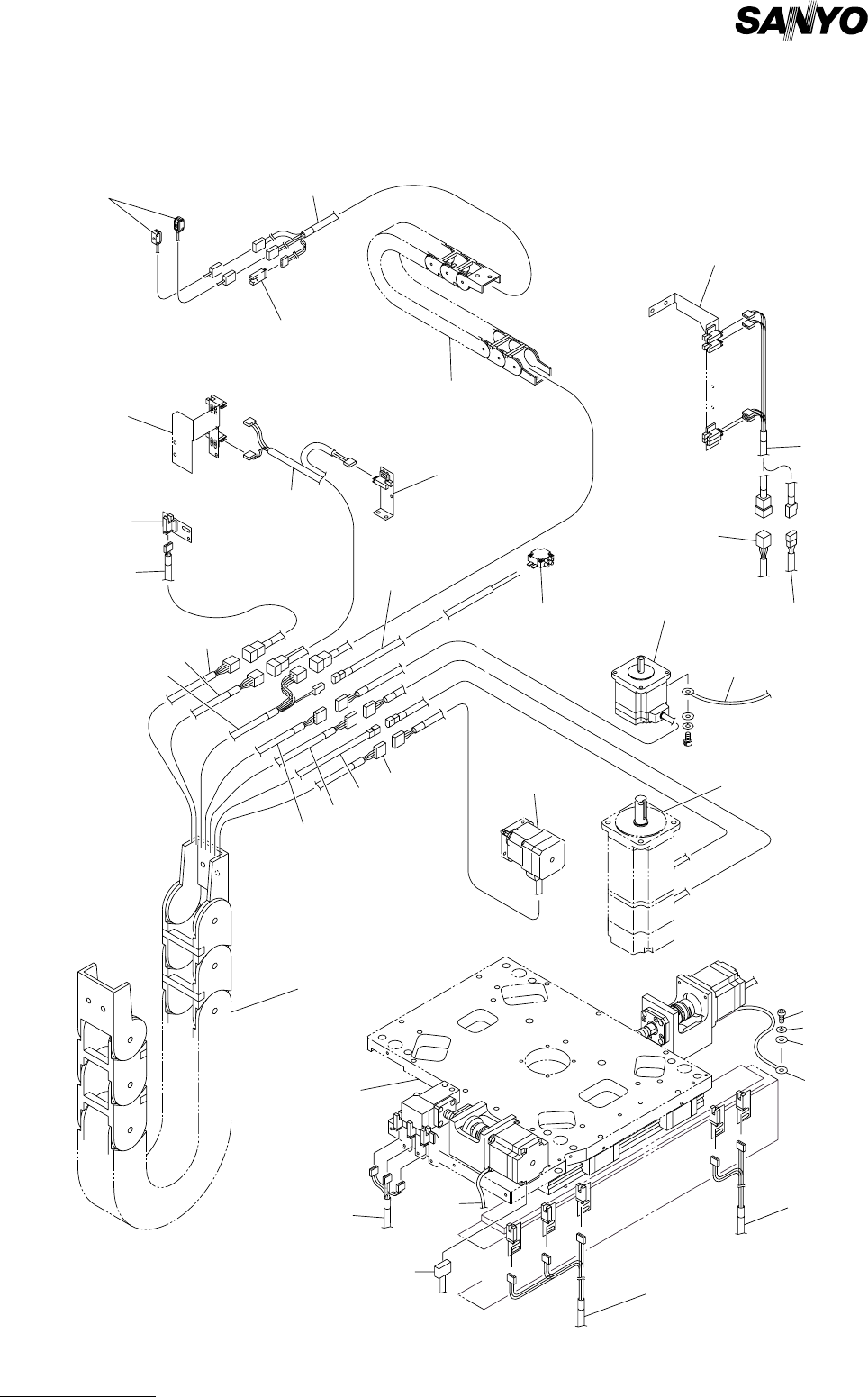 SANYO