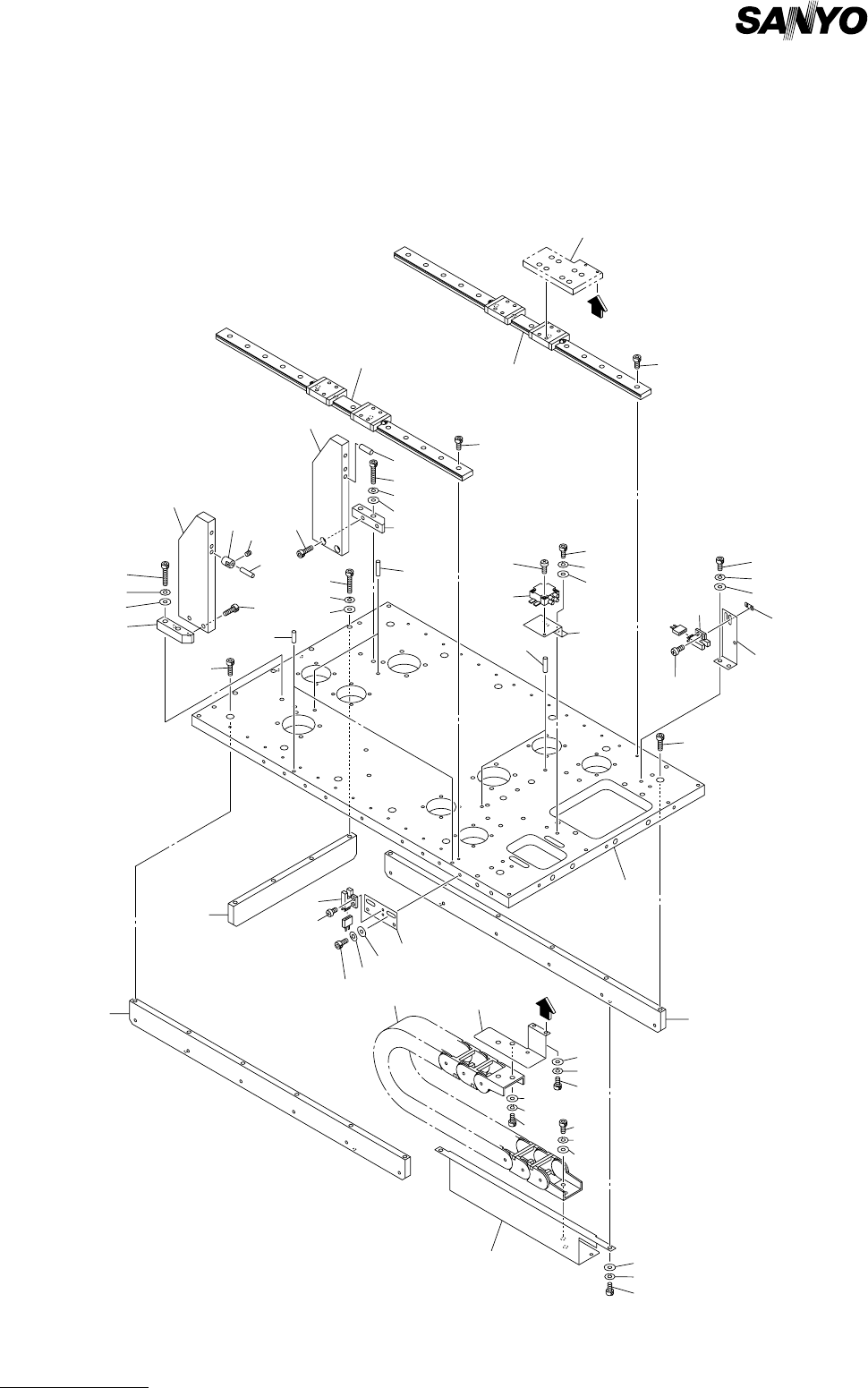 SANYO