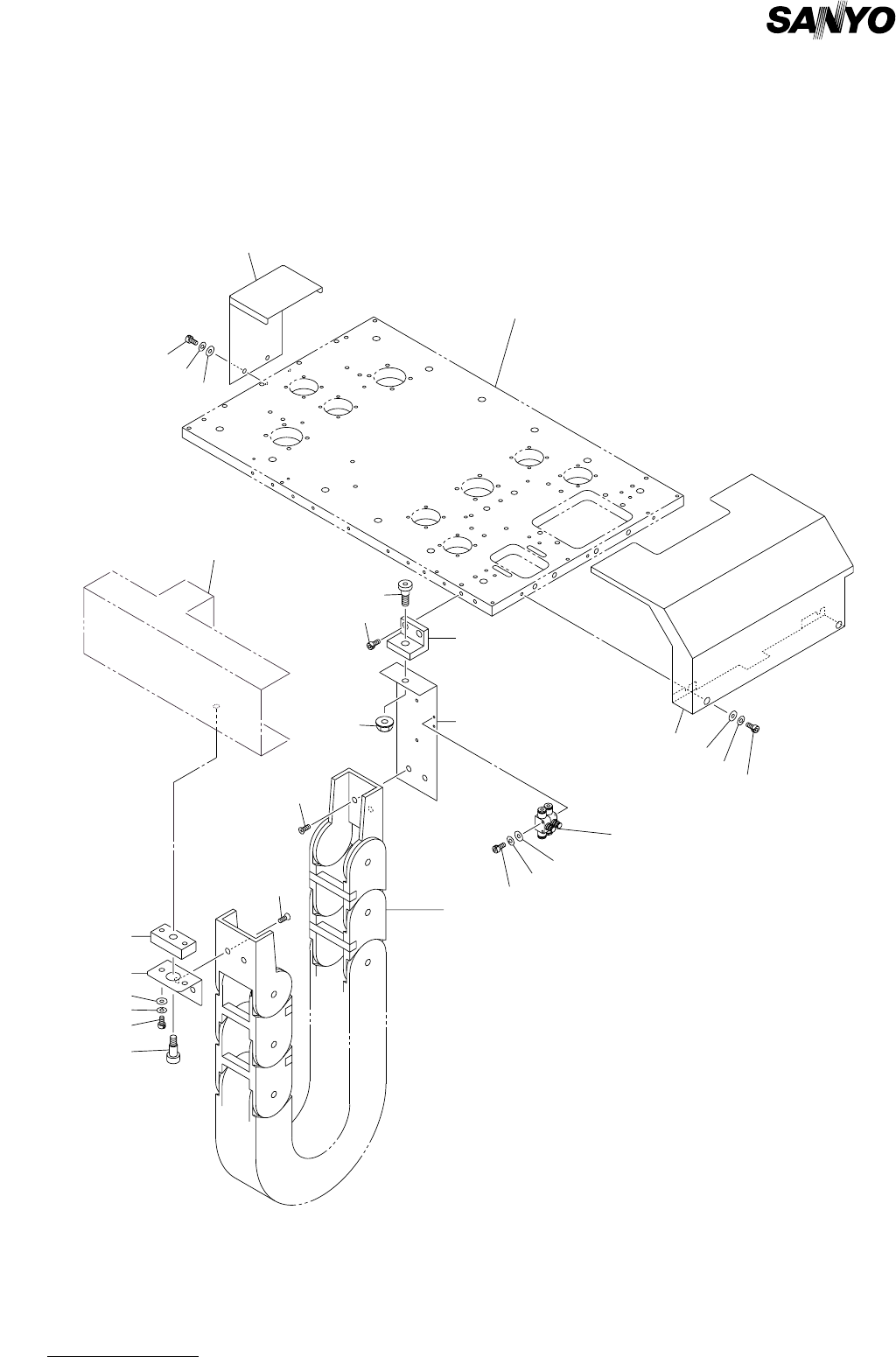 SANYO