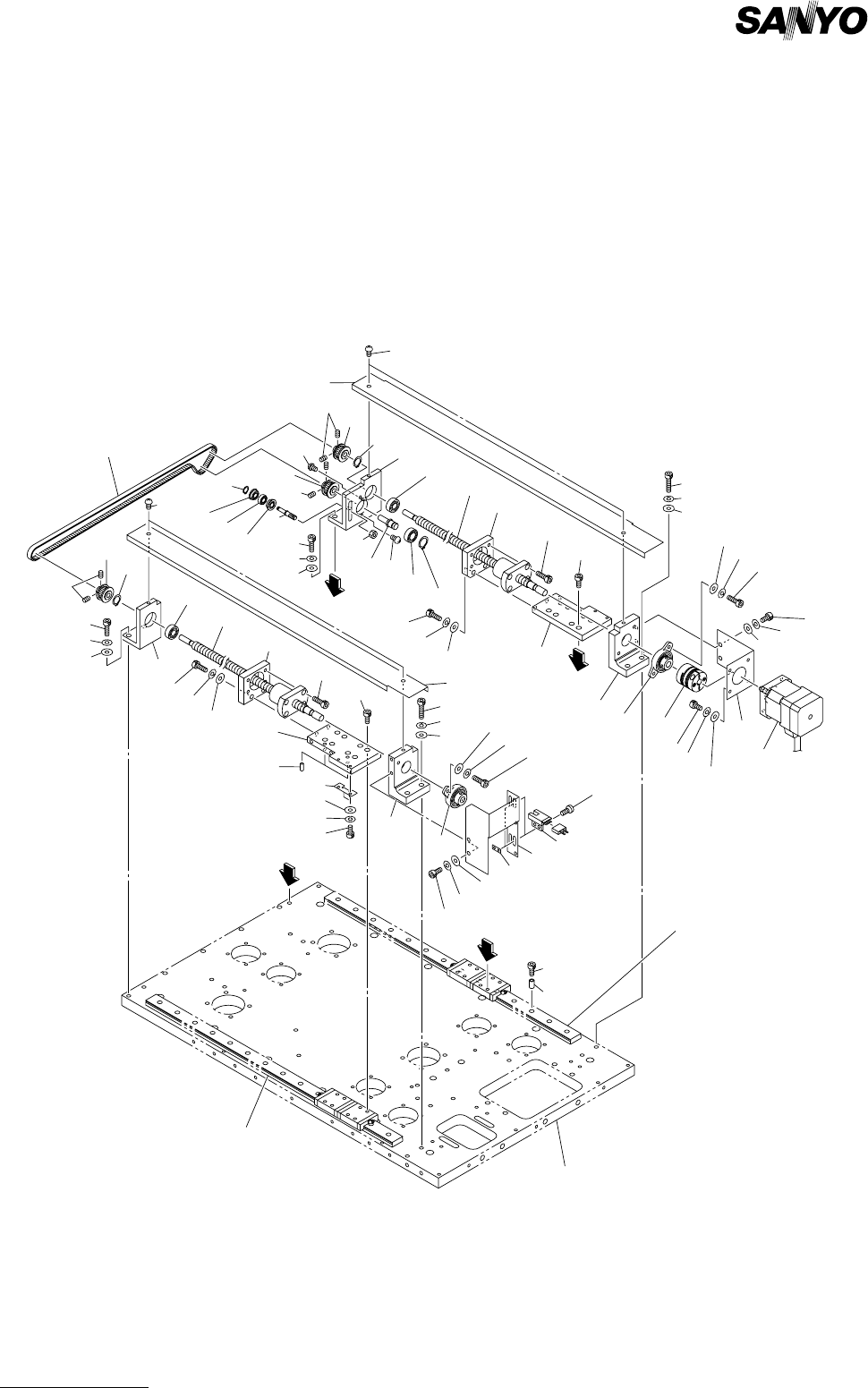 SANYO