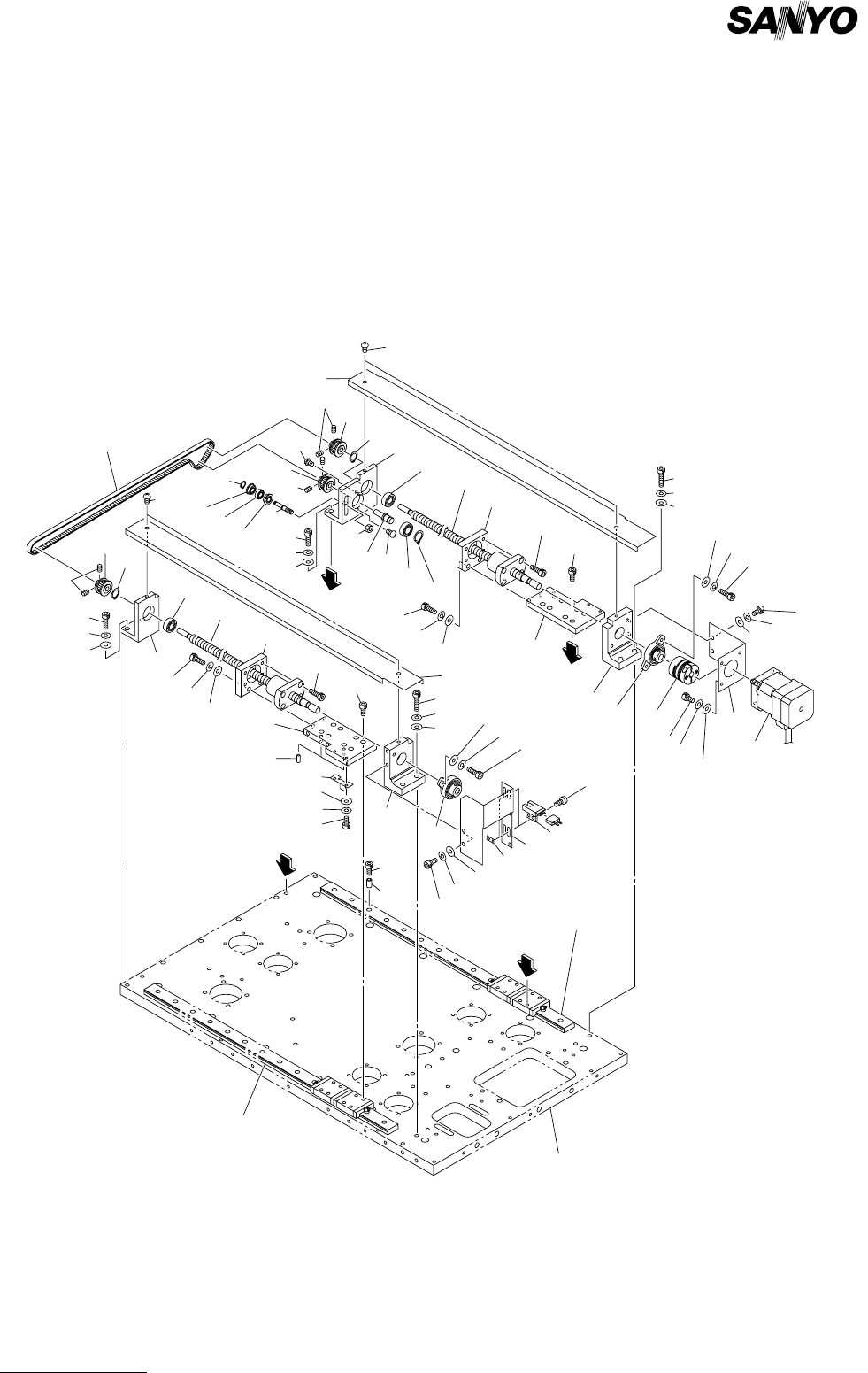 SANYO