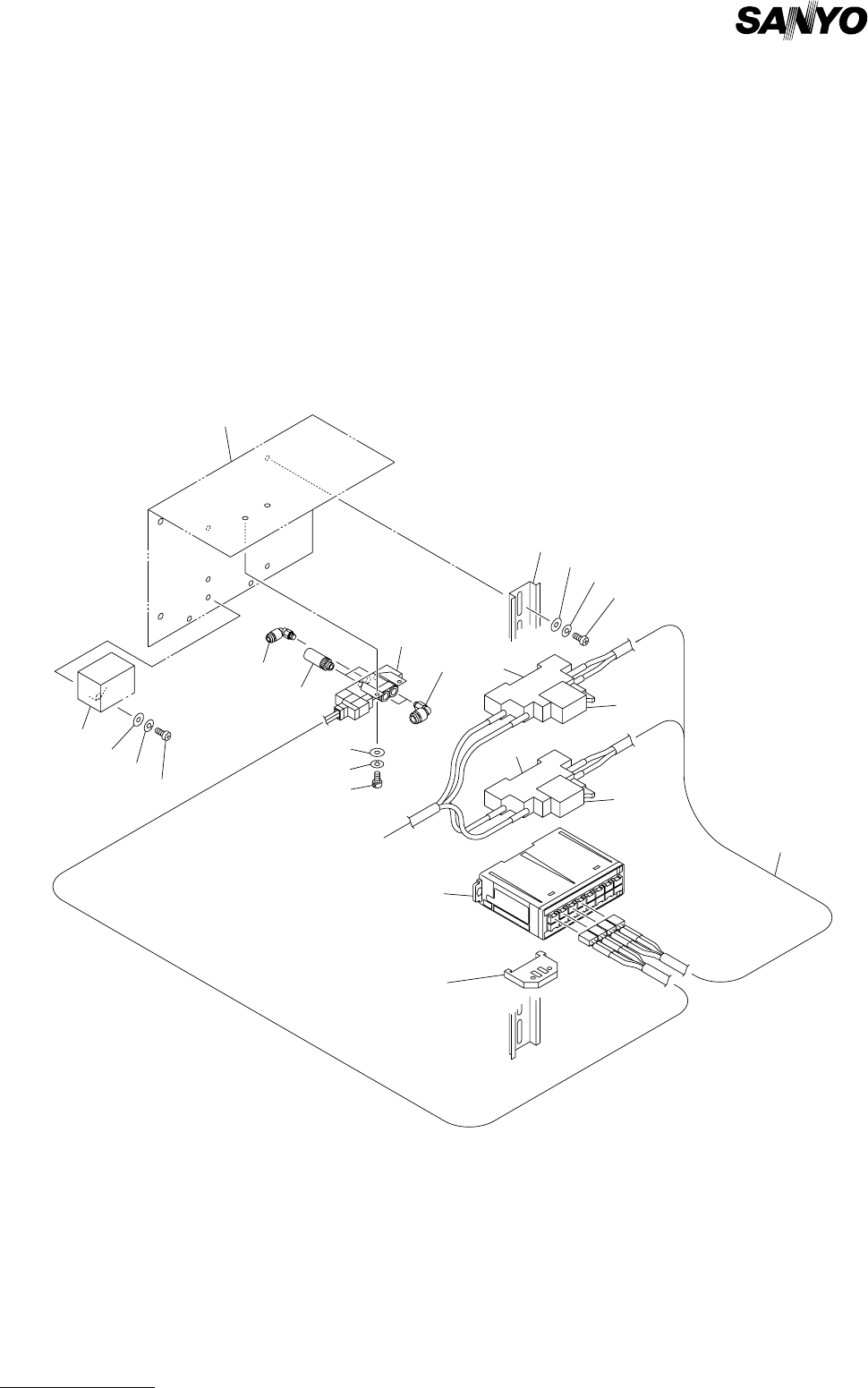 SANYO