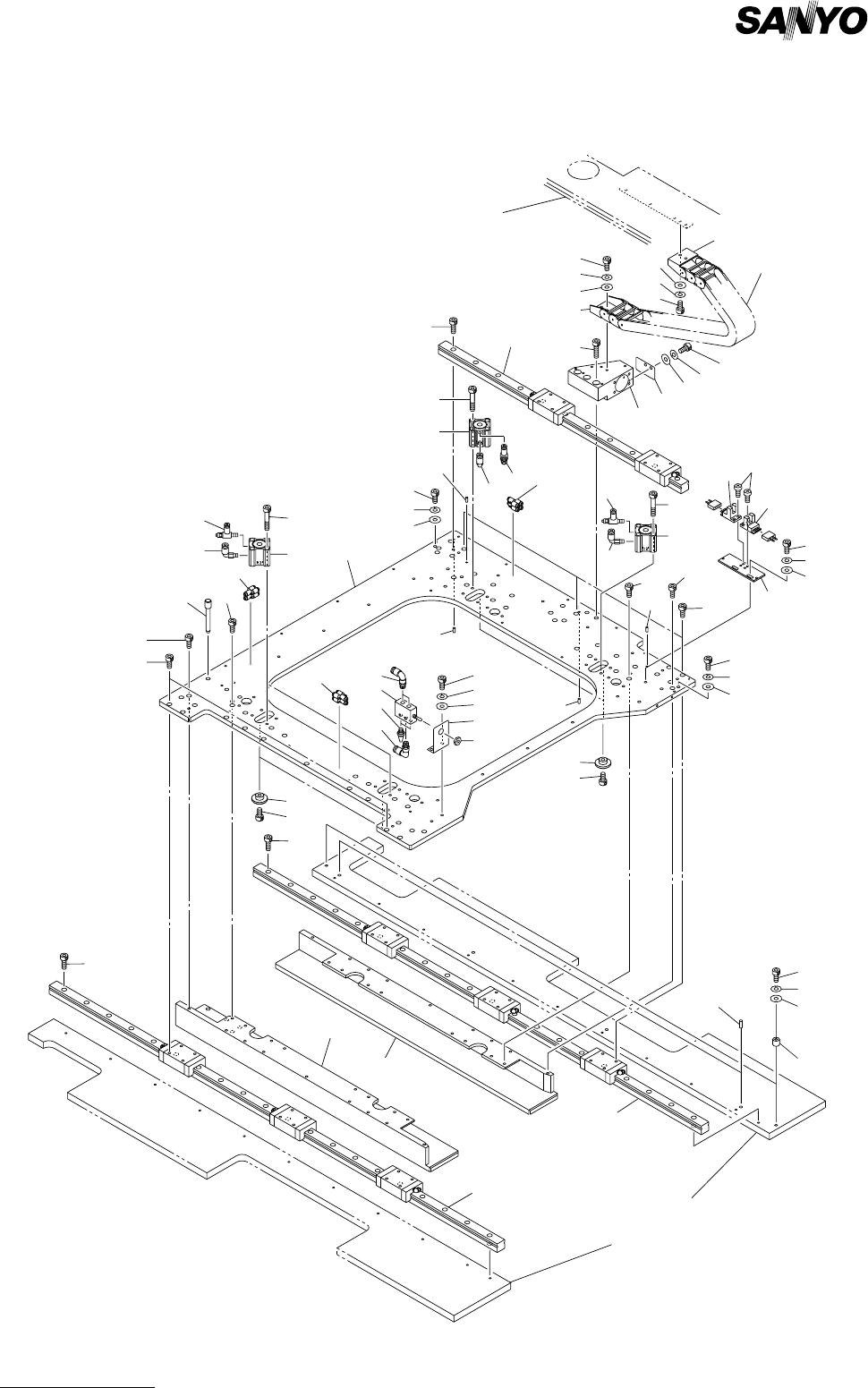 SANYO