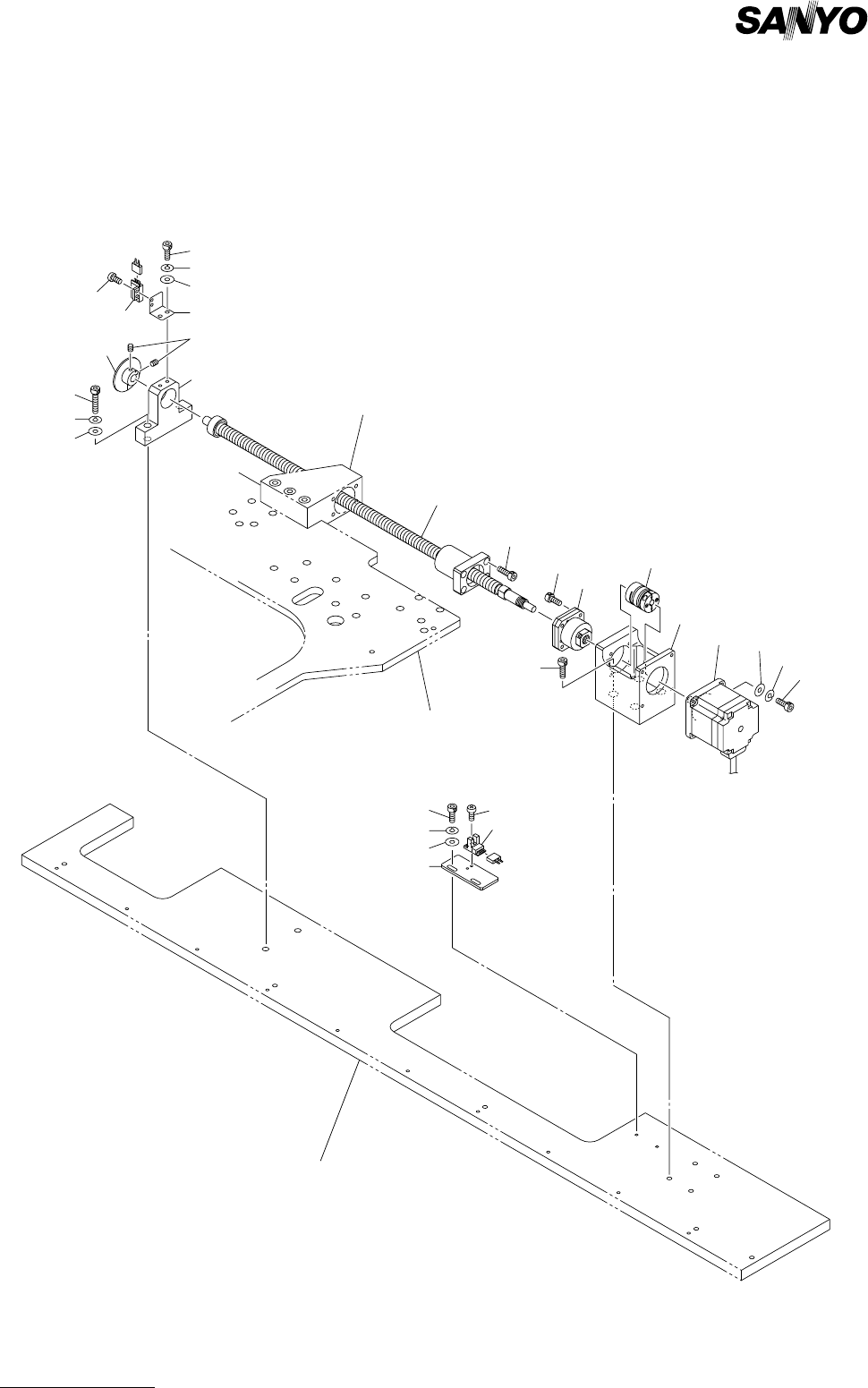 SANYO