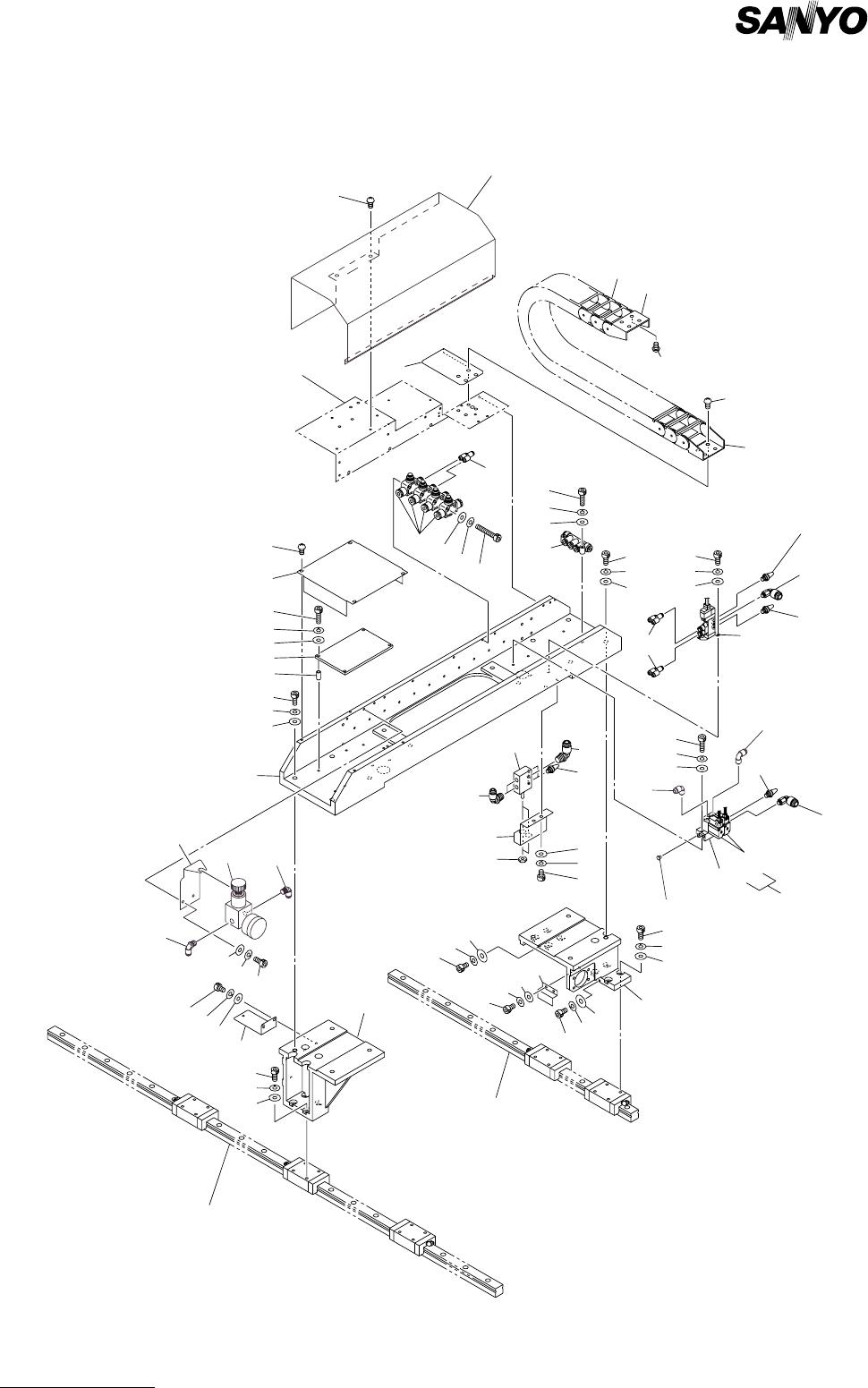 SANYO