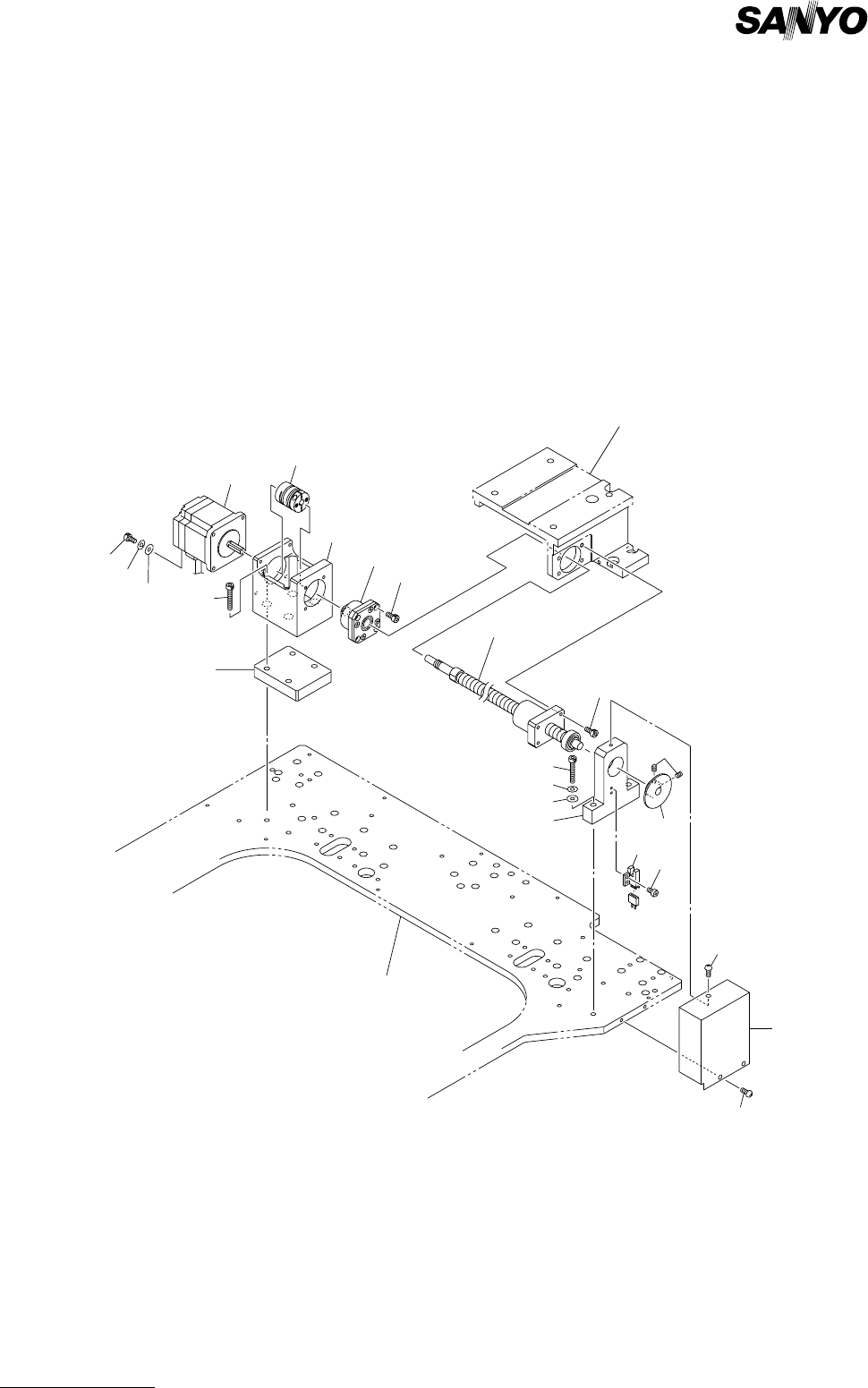 SANYO