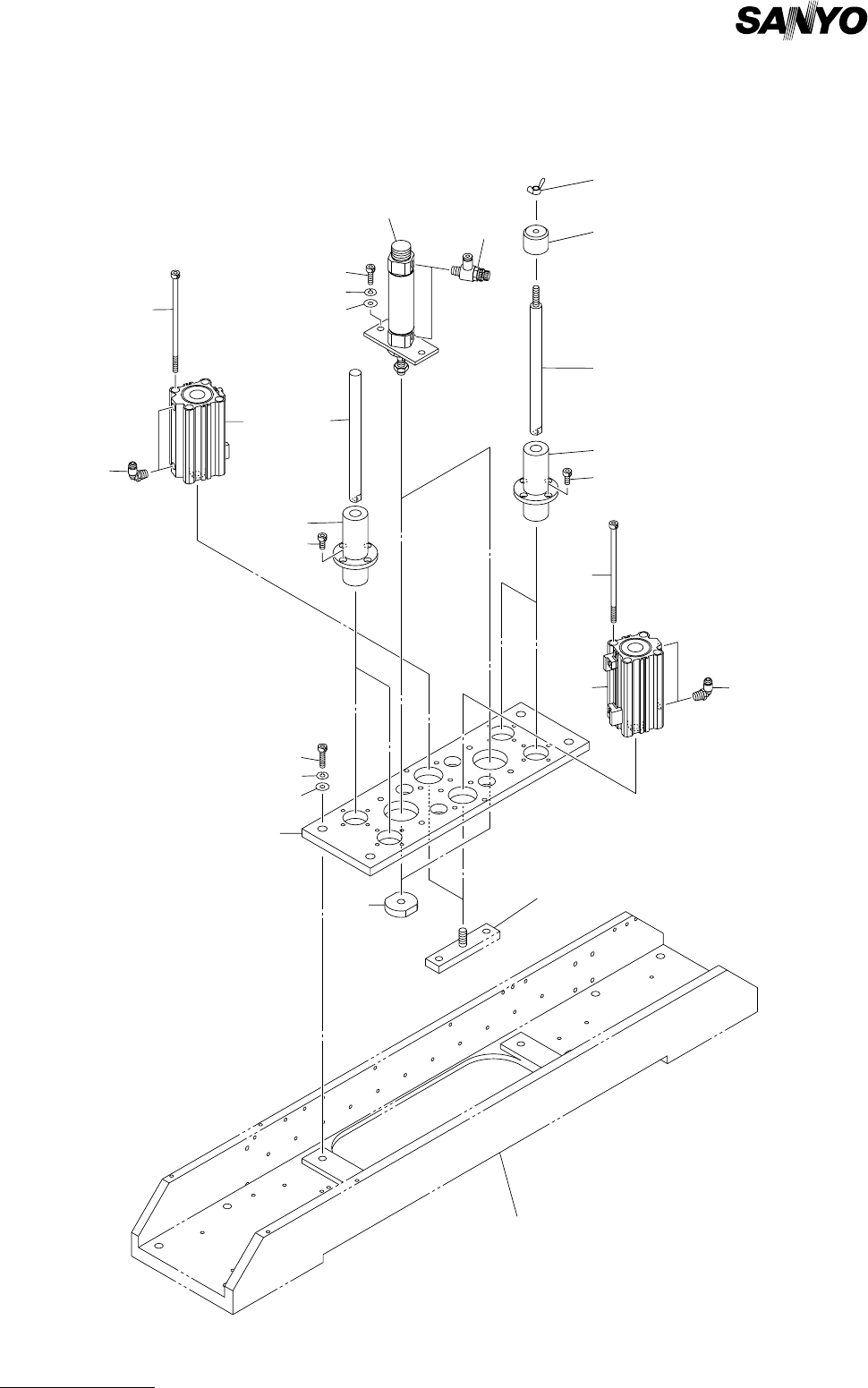 SANYO