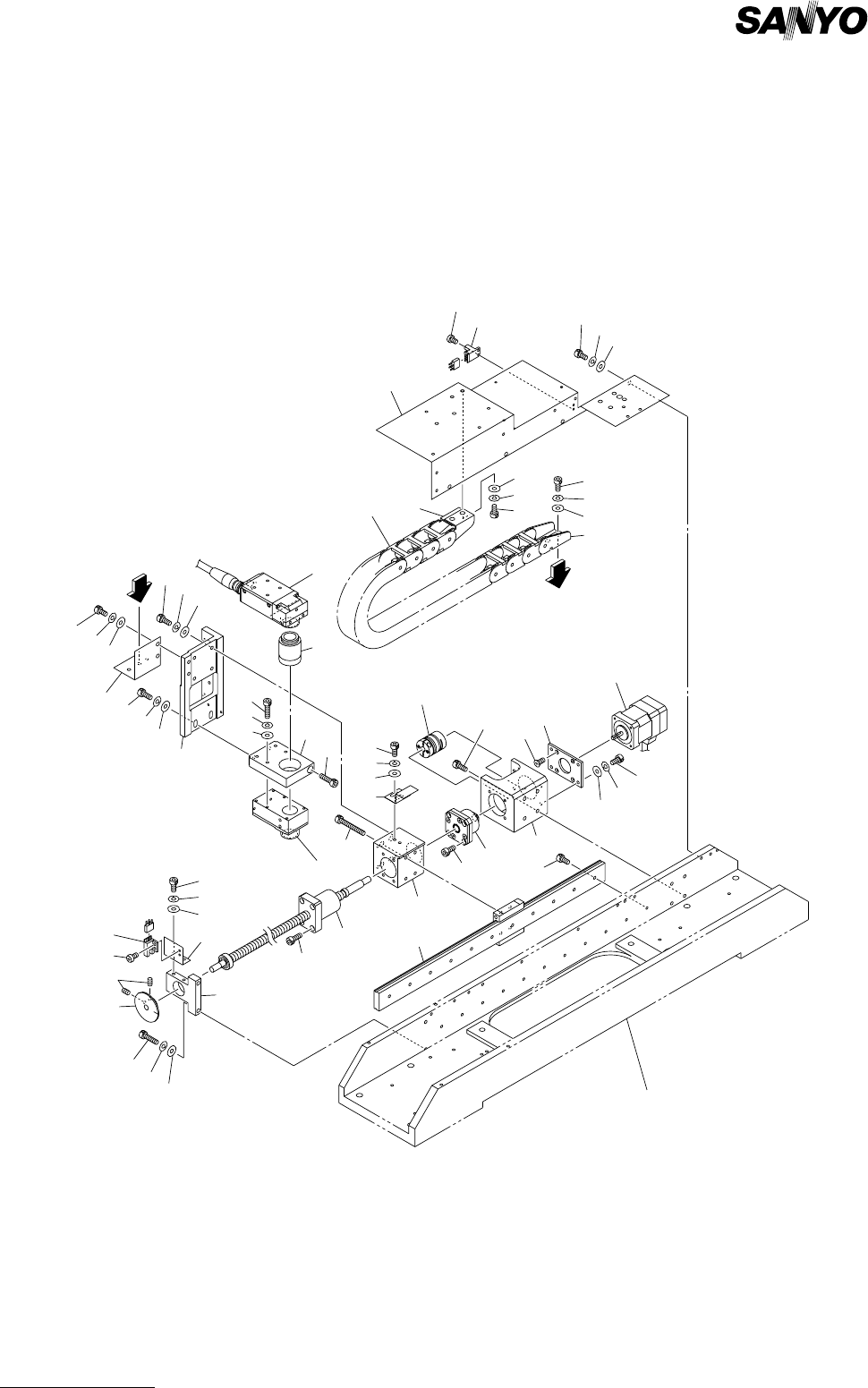 SANYO