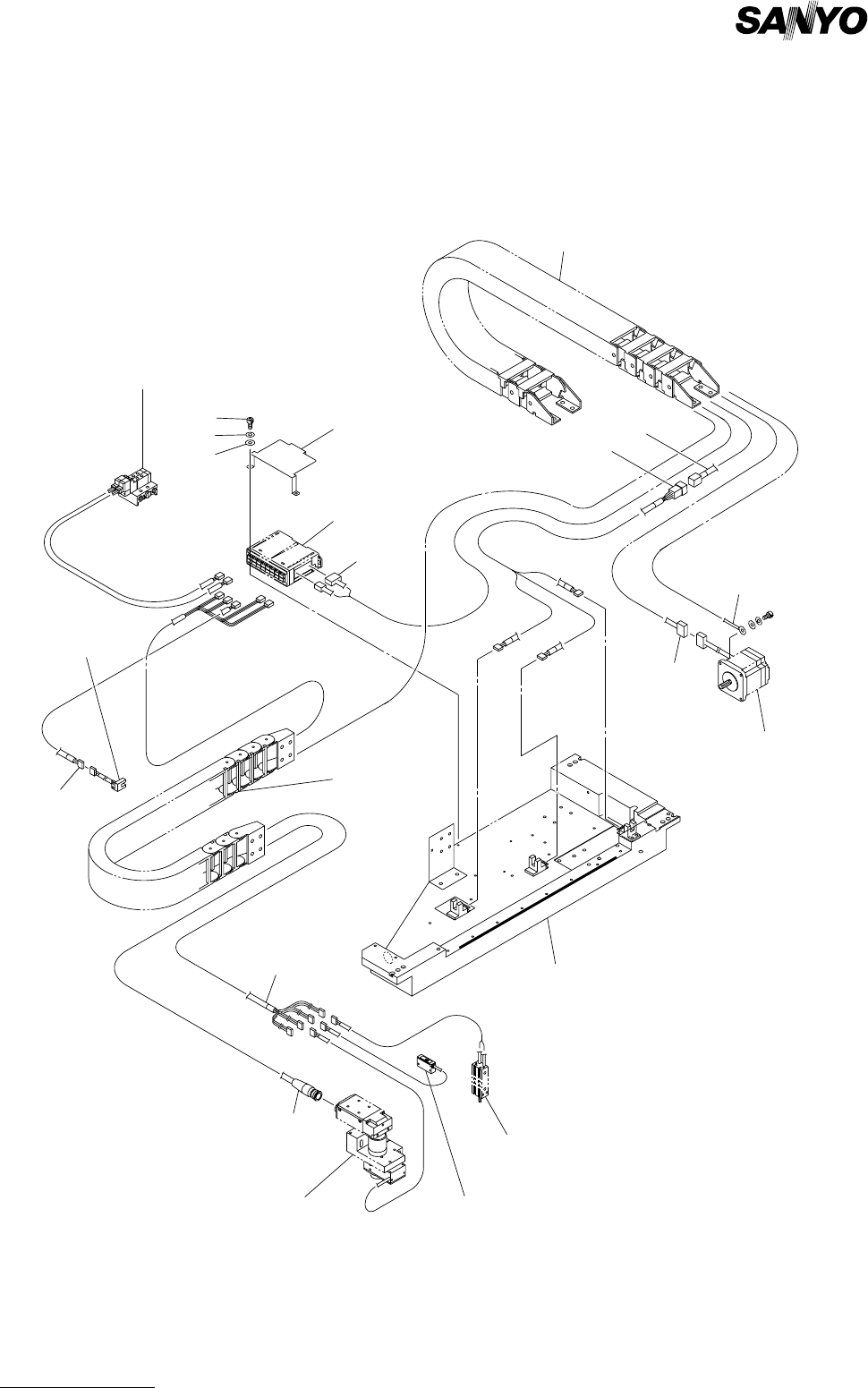 SANYO