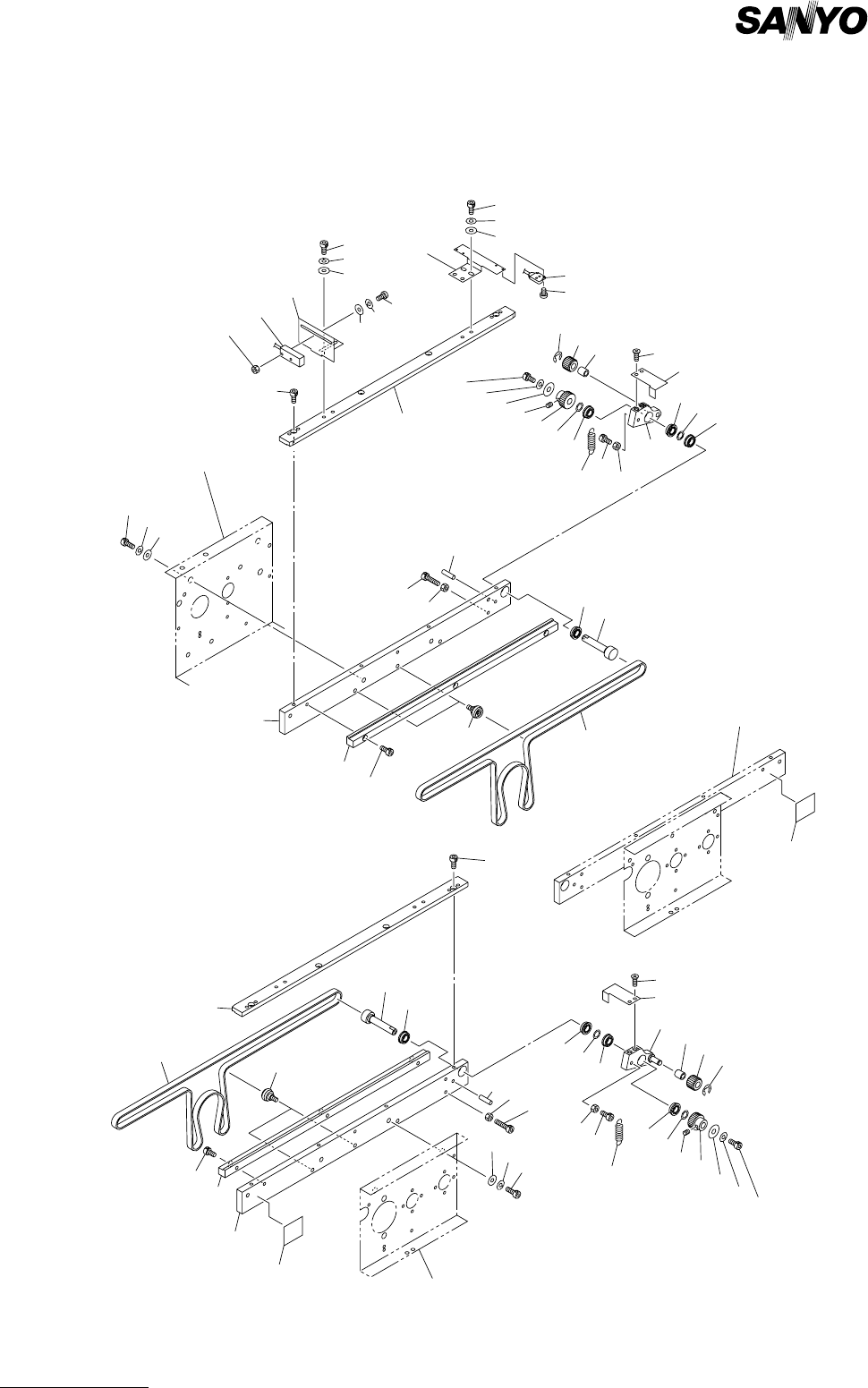 SANYO