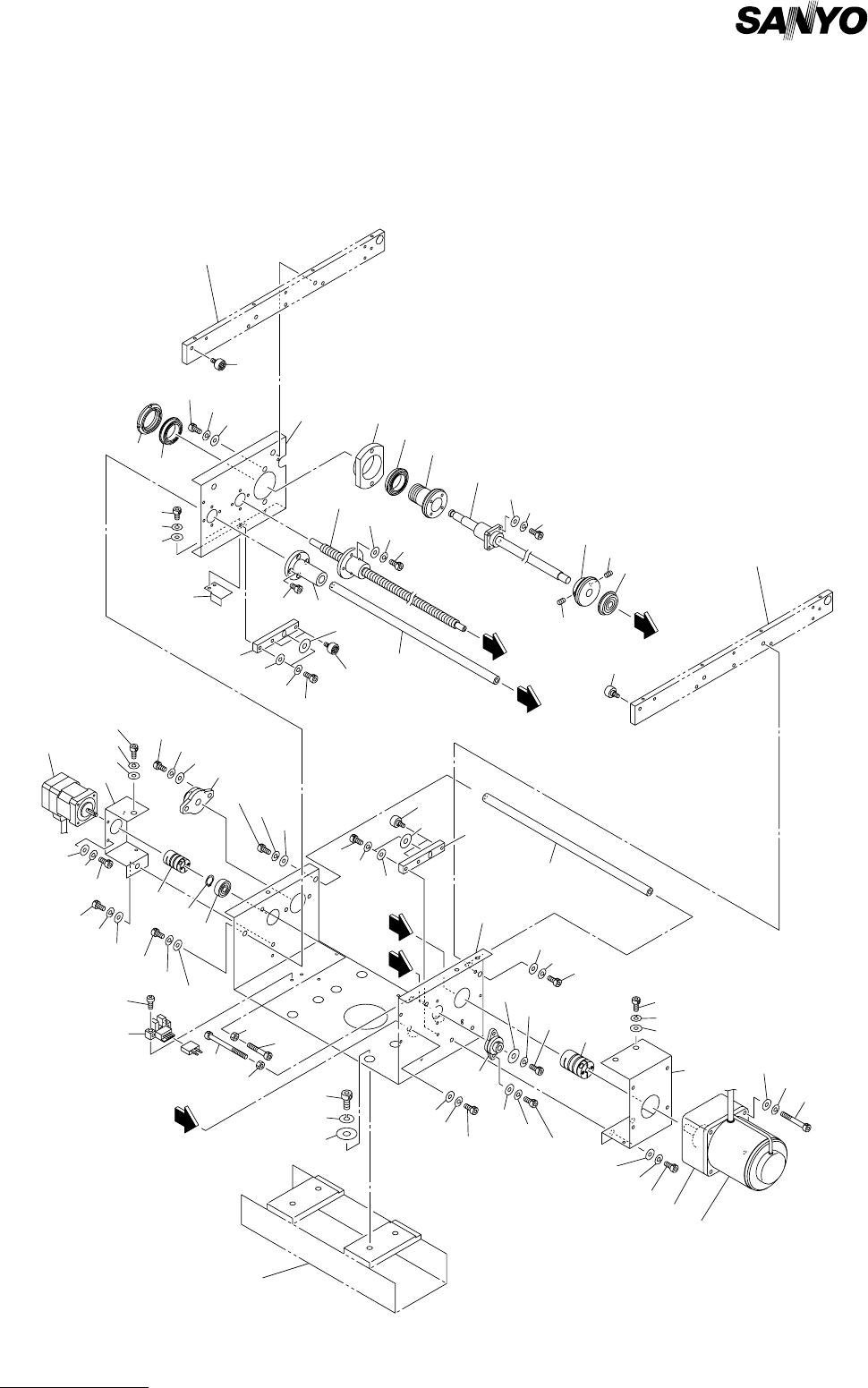 SANYO