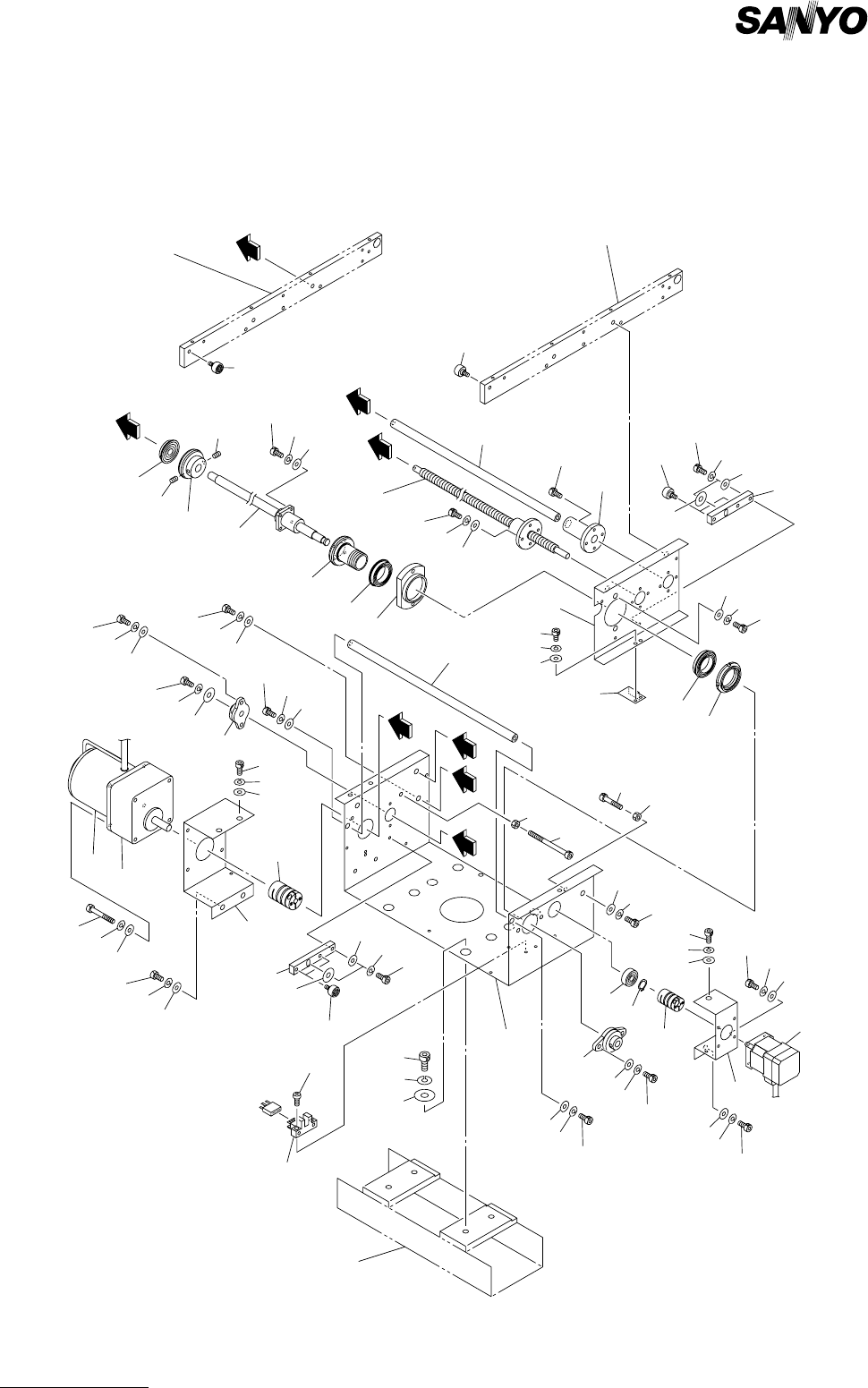 SANYO