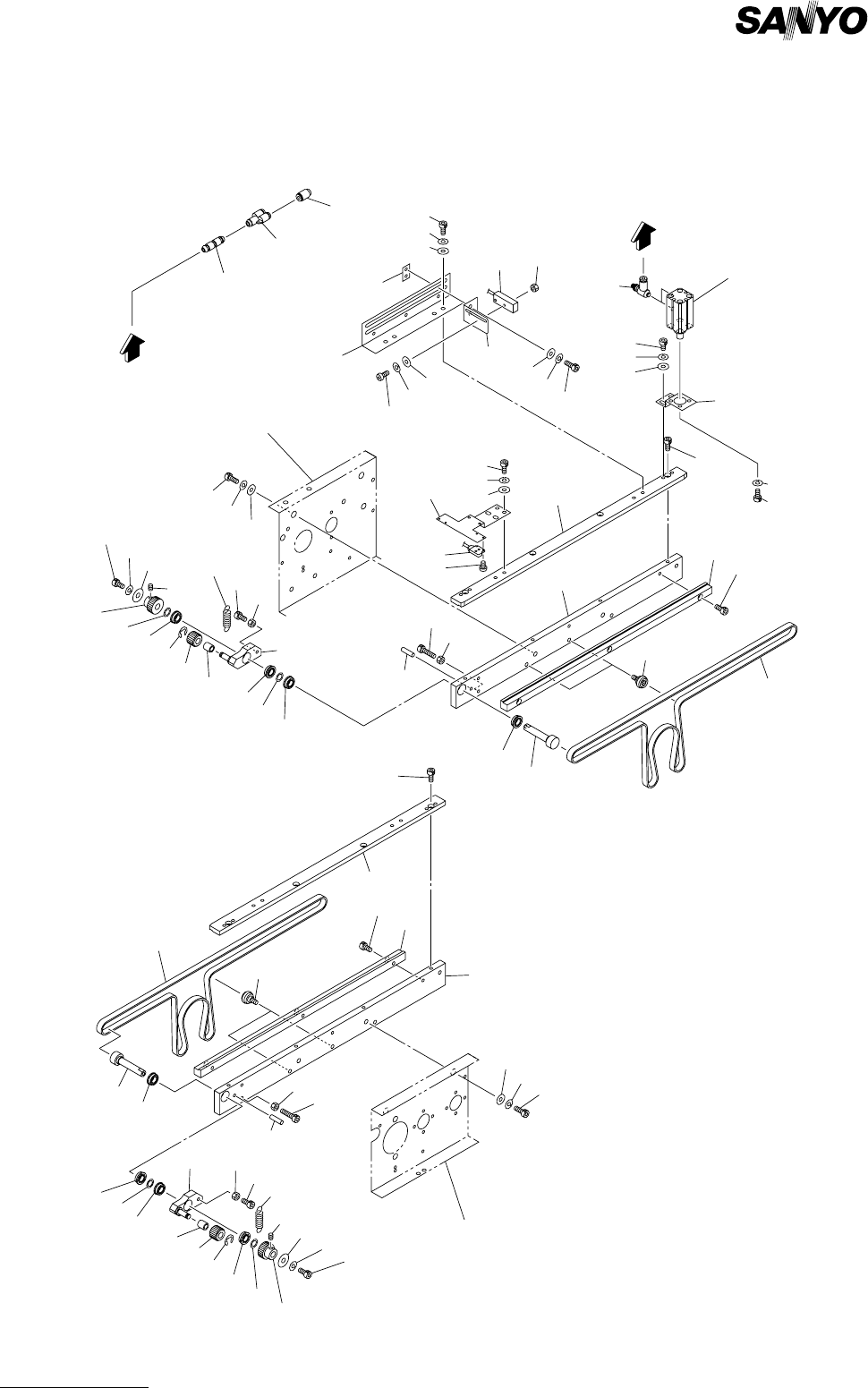 SANYO