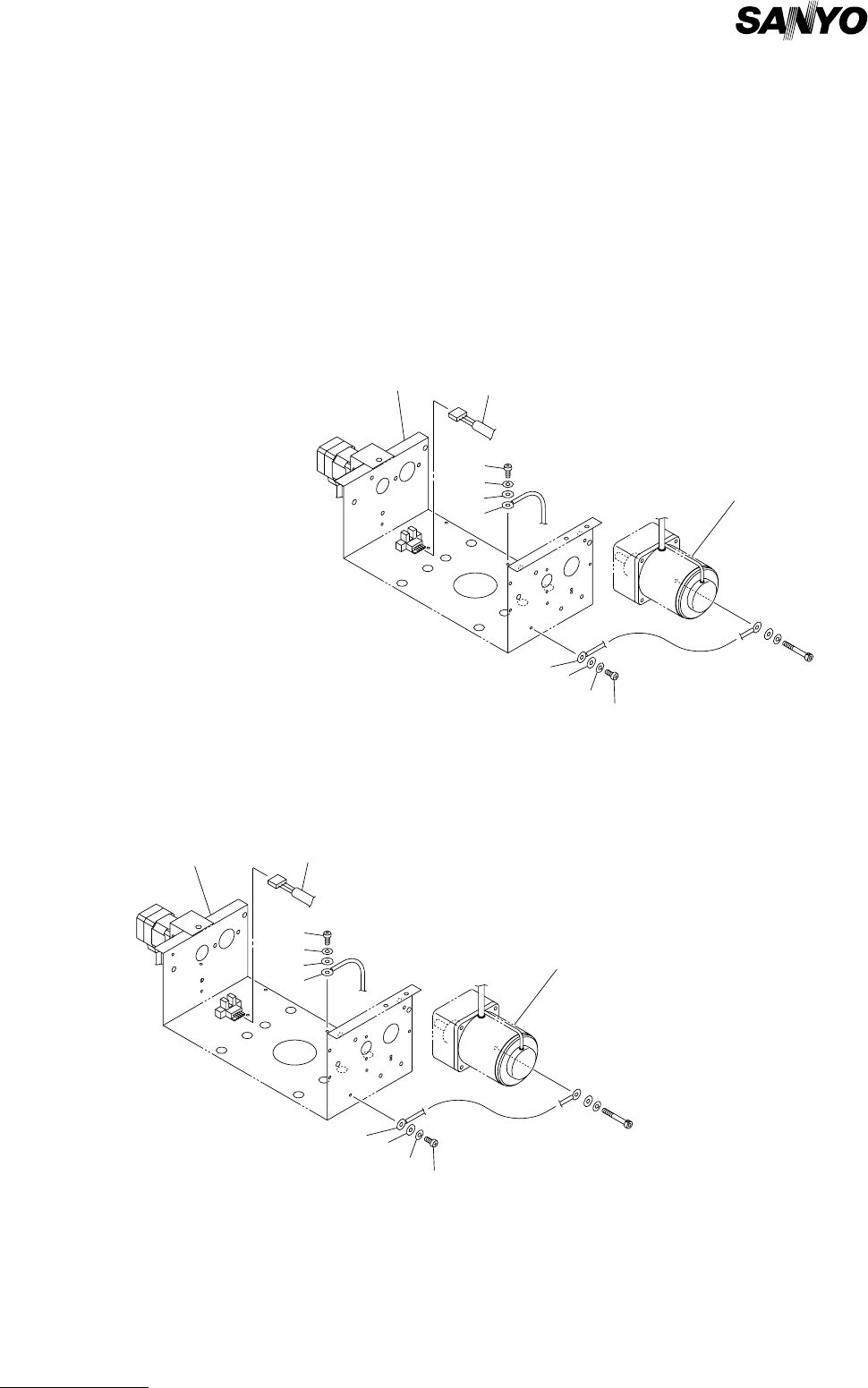 SANYO